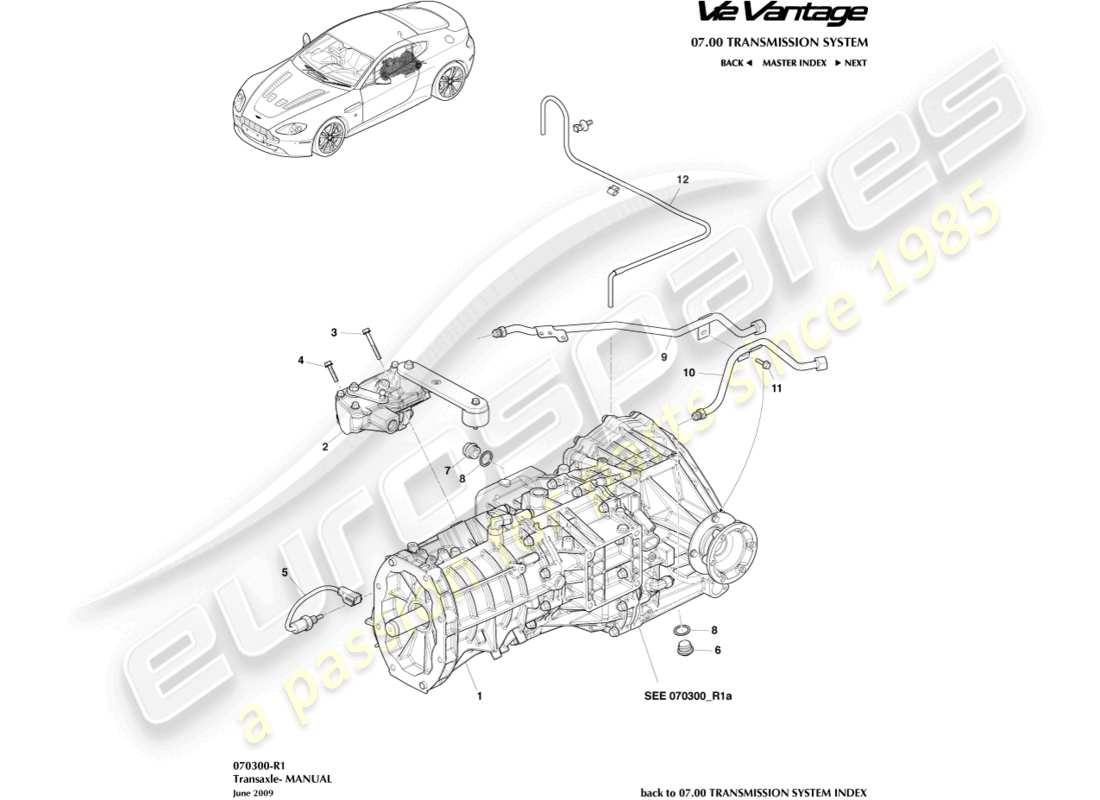 V12 Vantage

07.00 TRANSMISSION SYSTEM

BACK ◄ MASTER INDEX ► NEXT

12

3

4

9

10

11

2

7

8

5

8

6

1

SEE 070300_R1a

eurospares
a passion for parts since 1985

070300-R1
Transaxle- MANUAL
June 2009

back to 07.00 TRANSMISSION SYSTEM INDEX