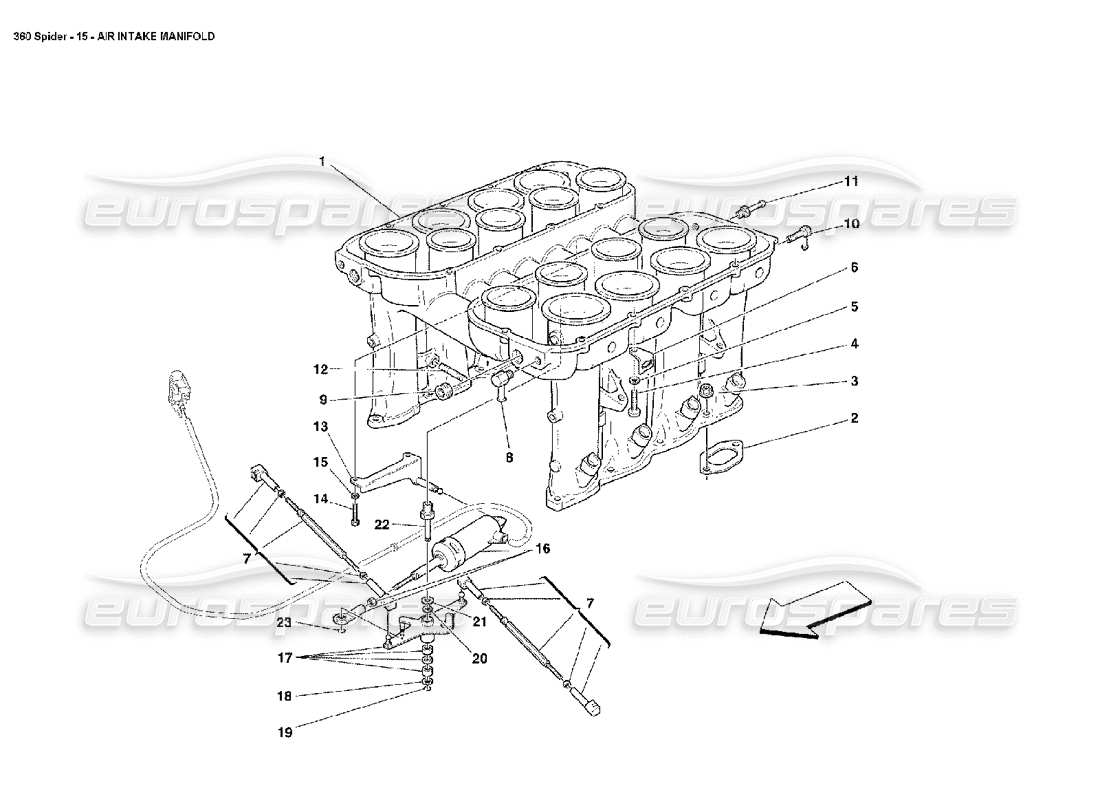 360 Spider - 15 - AIR INTAKE MANIFOLD

eurospares
eurospares
eurospares
eurospares

1
11
10
6
5
4
3
2
12
9
8
13
15
14
22
16
7
7
23
21
20
17
18
19