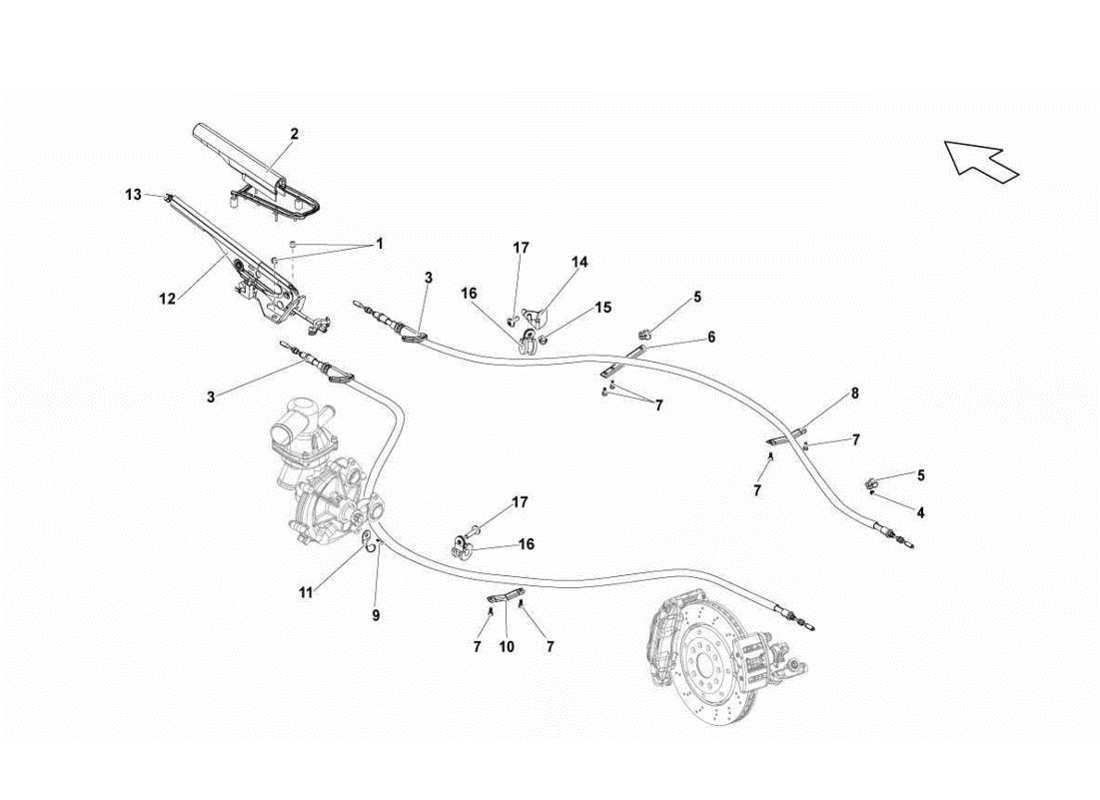 2
13
1
12
17
14
3
16
15
5
6
3
7
8
7
7
5
4
17
16
11
9
7
10
7