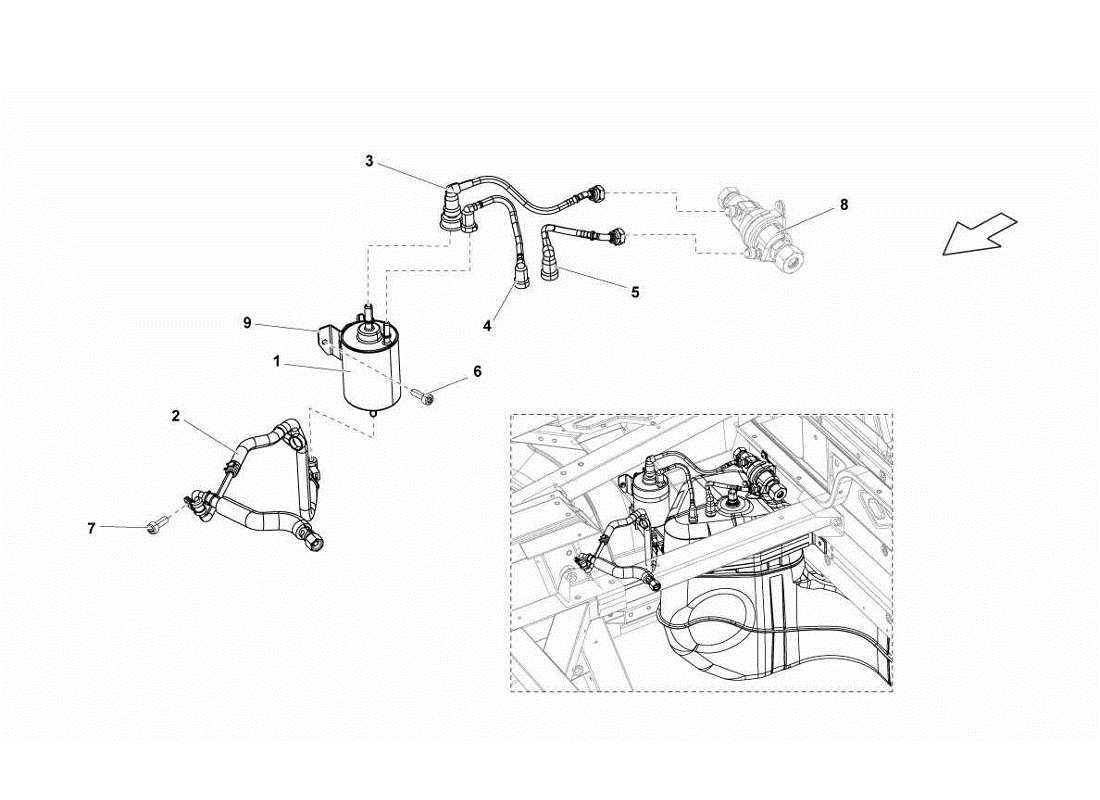 3
8
5
4
9
1
6
2
7