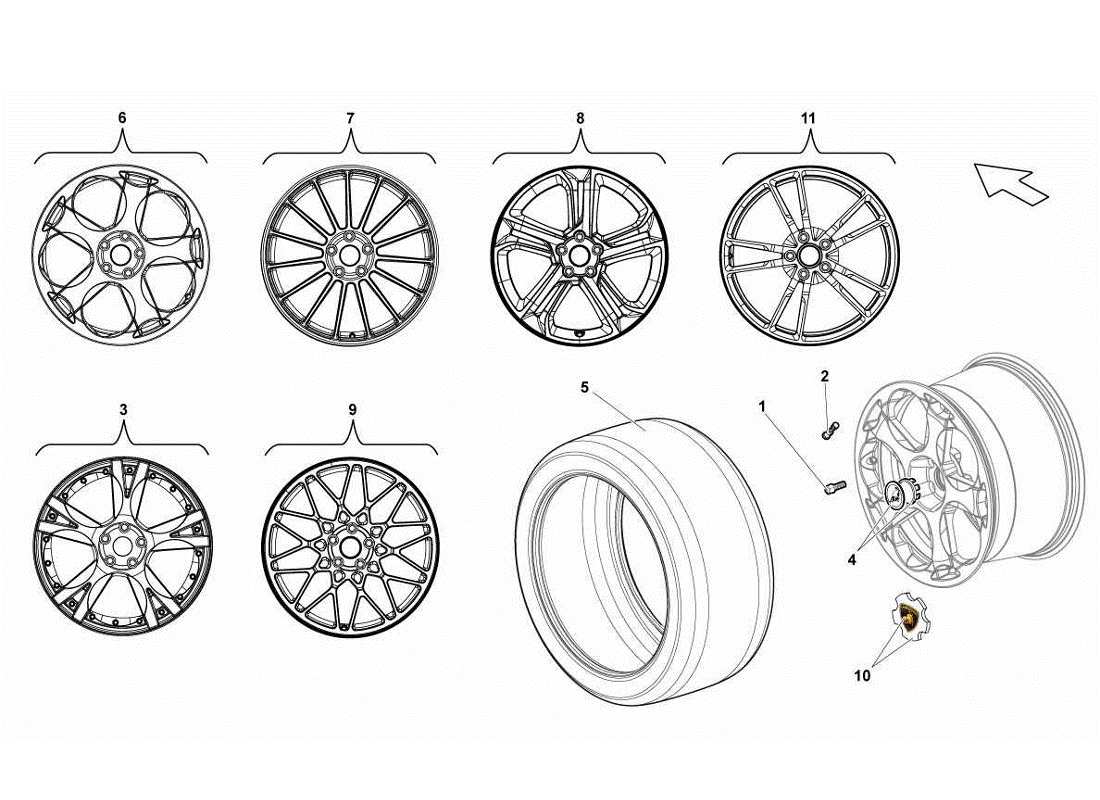 6
7
8
11
3
9
5
1
2
4
10