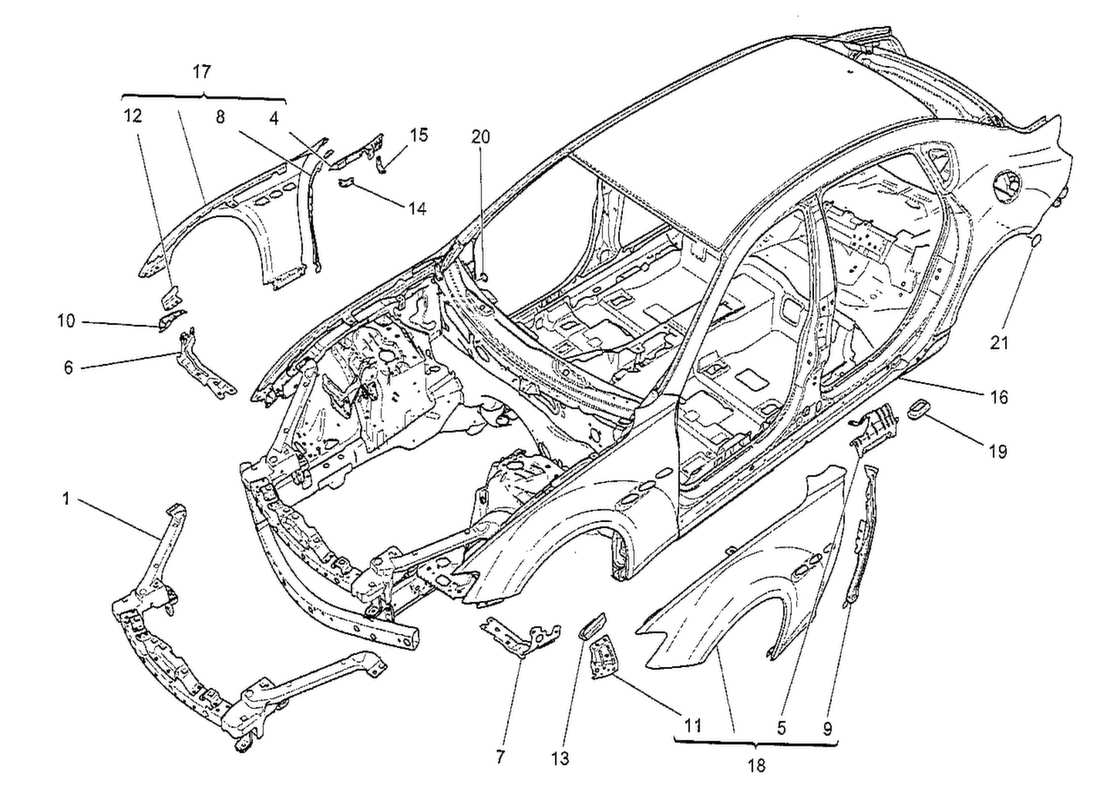 17
12
8
4
15
14
20
10
6
21
16
19
1
7
13
11
5
9
18