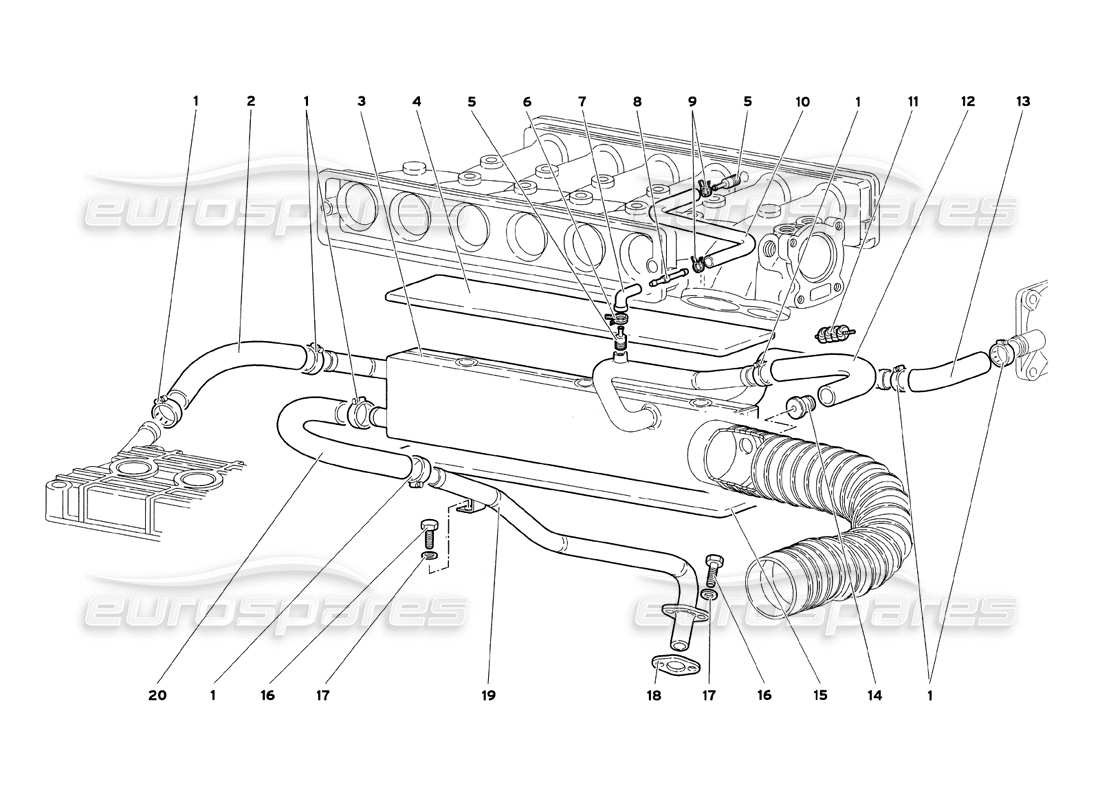 1 2 1 3 4 5 6 7 8 9 5 10 1 11 12 13

eurospares eurospares

eurospares eurospares

20 1 16 17 19 18 17 16 15 14 1