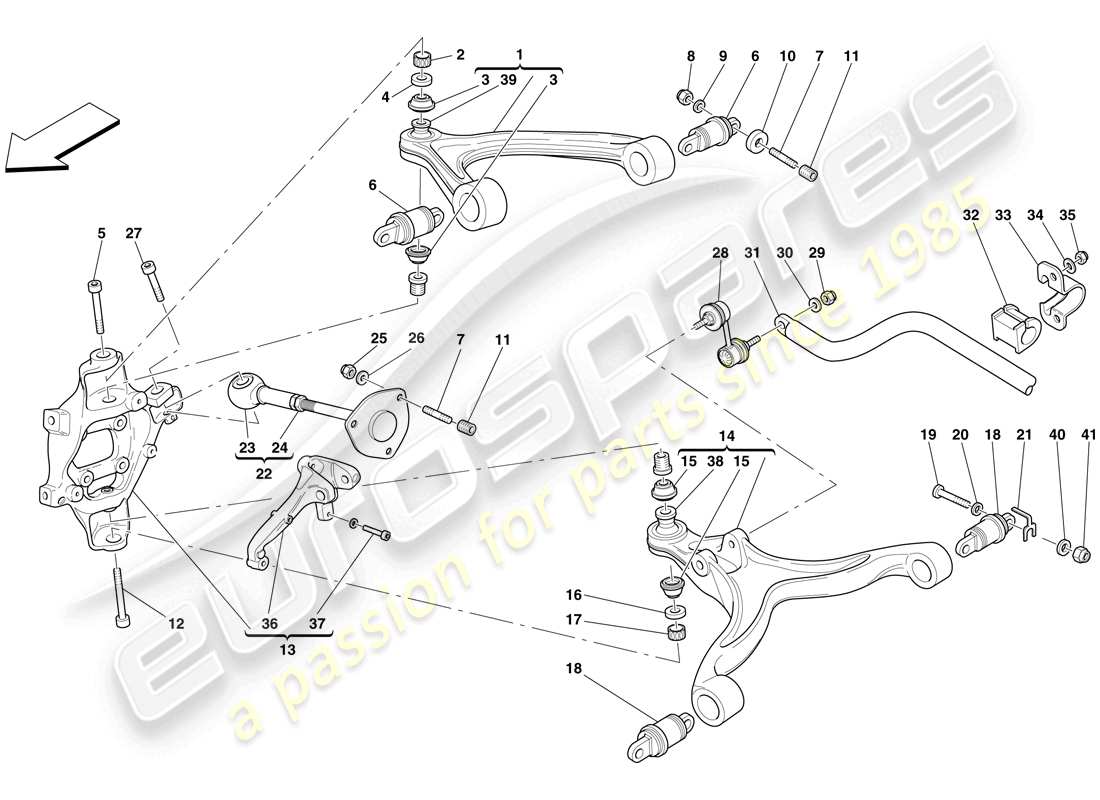 2
1
4
3
39
3
8
9
6
10
7
11
6
5
27
32
33
34
35
28
31
30
29
25
26
7
11
23
24
22
14
15
38
15
19
20
18
21
40
41
16
17
12
36
37
13
18

eurospares
a passion for parts since 1985