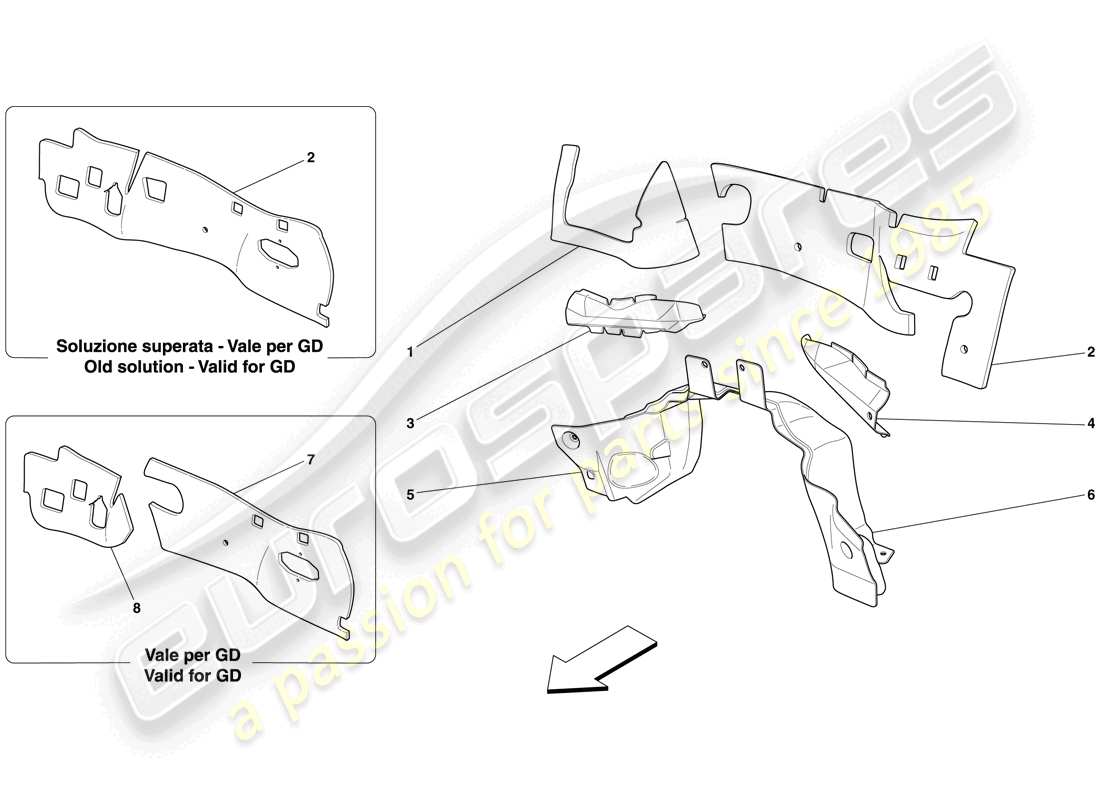 2

Soluzione superata - Vale per GD
Old solution - Valid for GD

7

8

Vale per GD
Valid for GD

1

3

5

2

4

6

eurospares
a passion for parts since 1985