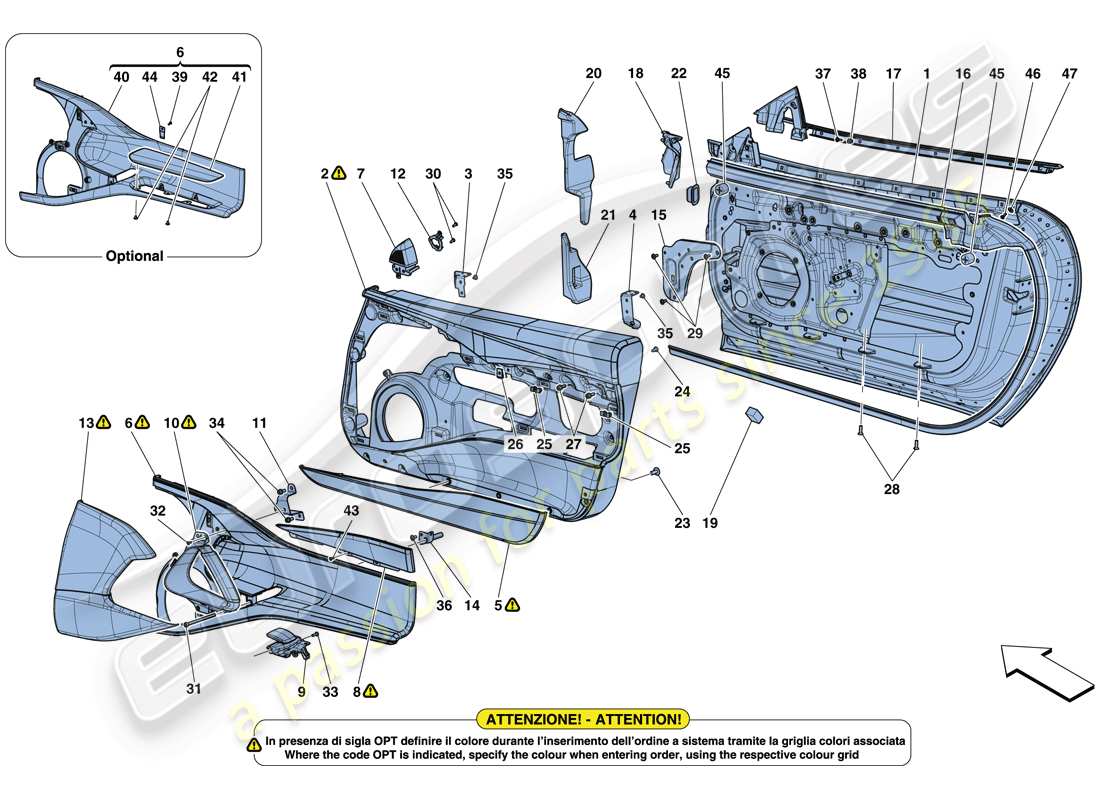 6
40 44 39 42 41
Optional
20 18 22 45 37 38 17 1 16 45 46 47
2 7 12 30 3 35
21 4 15
35 29
24
26 25 27 25
13 6 10 34 11
32
43
23 19
28
36 14 5
31 9 33 8
a passion for parts since 1985
ATTENZIONE! - ATTENTION!
In presenza di sigla OPT definire il colore durante l'inserimento dell'ordine a sistema tramite la griglia colori associata
Where the code OPT is indicated, specify the colour when entering order, using the respective colour grid