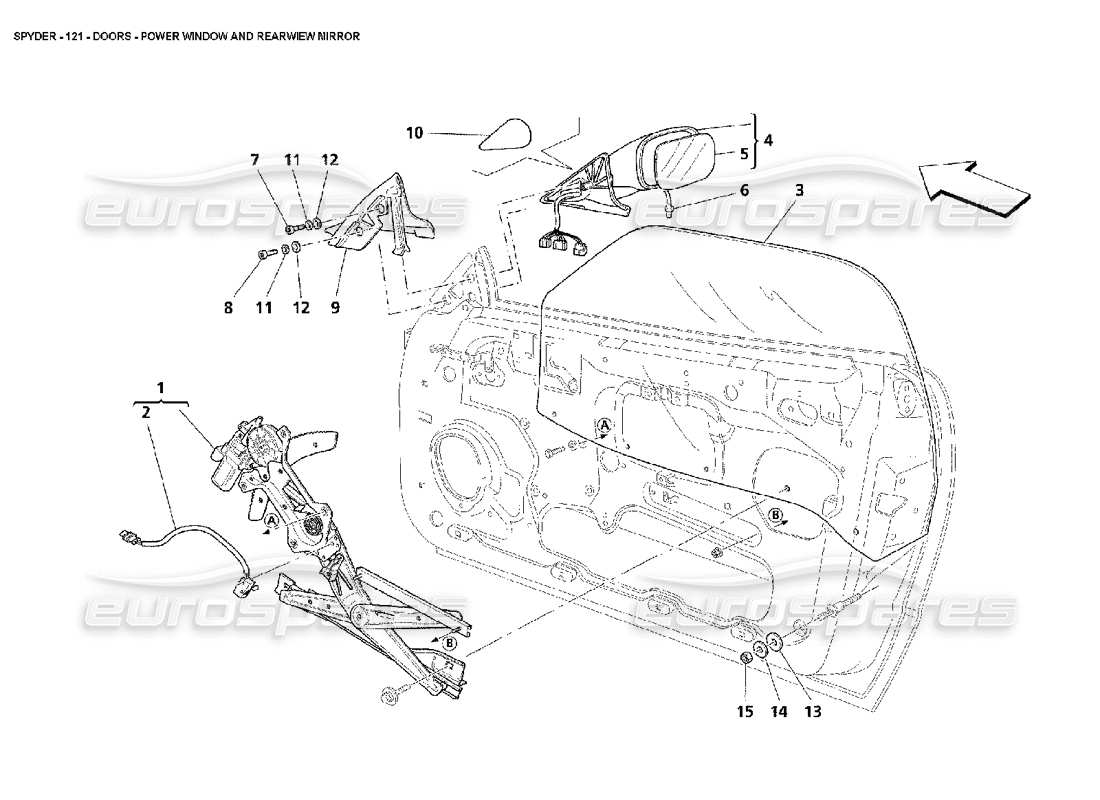 SPYDER - 121 - DOORS - POWER WINDOW AND REARWIEW MIRROR

10
4
5
6
3
7 11 12
8 11 12 9
eurospares
eurospares
1
2
A
A
B
B
eurospares
eurospares
15 14 13