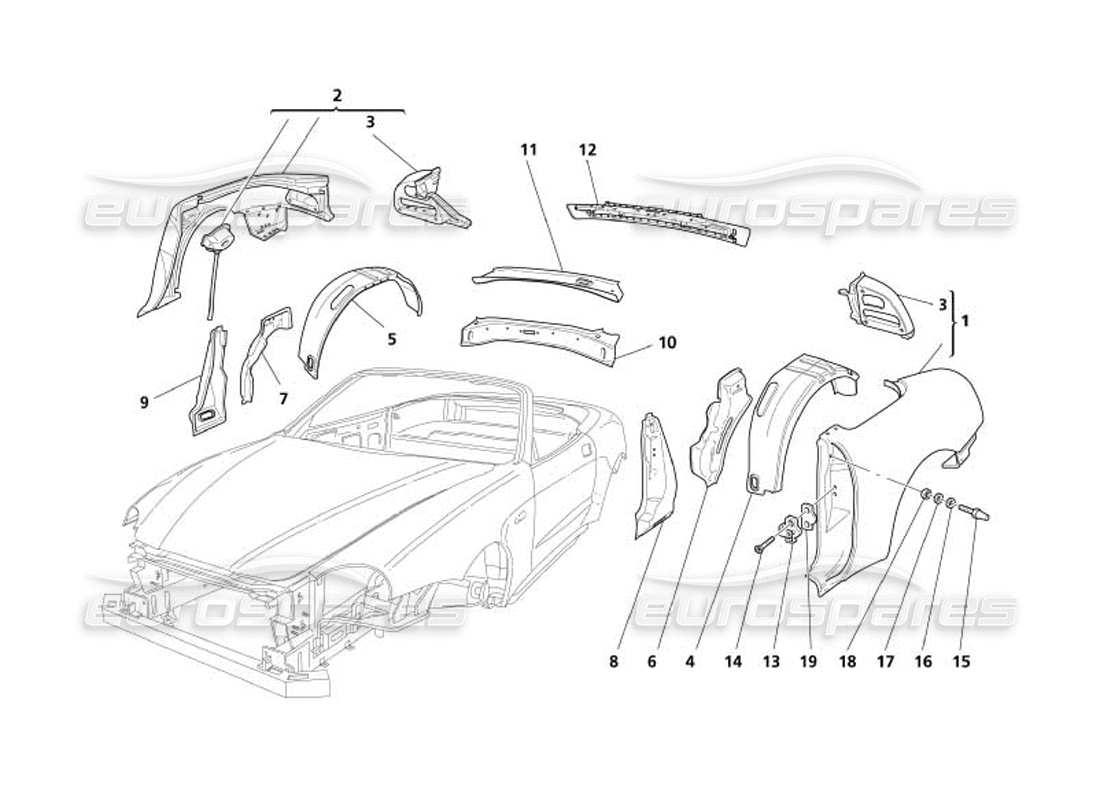 2
3
11
12
eurospares
eurospares
3
1
5
10
9
7
eurospares
eurospares
8
6
4
14
13
19
18
17
16
15