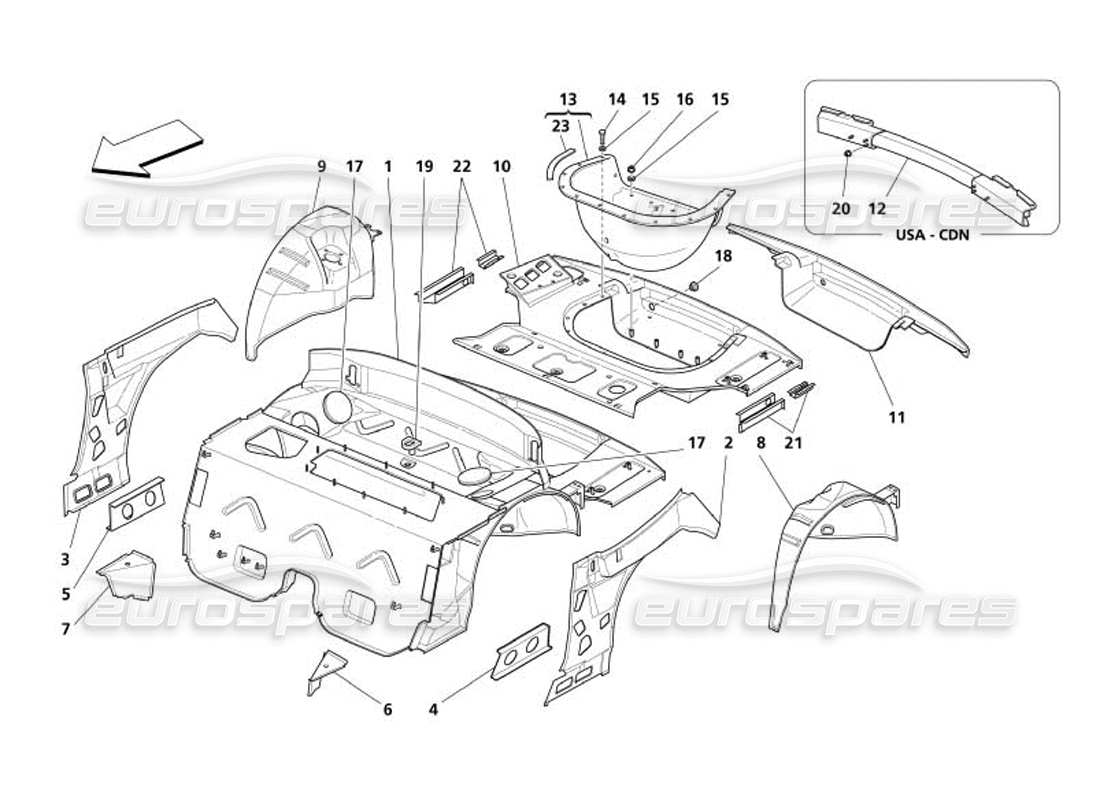 13
14 15 16 15
23
9 17 1 19 22 10
20 12
USA - CDN
18
11
17 2 8 21
3
5
7
6 4
eurospares
eurospares
eurospares
eurospares