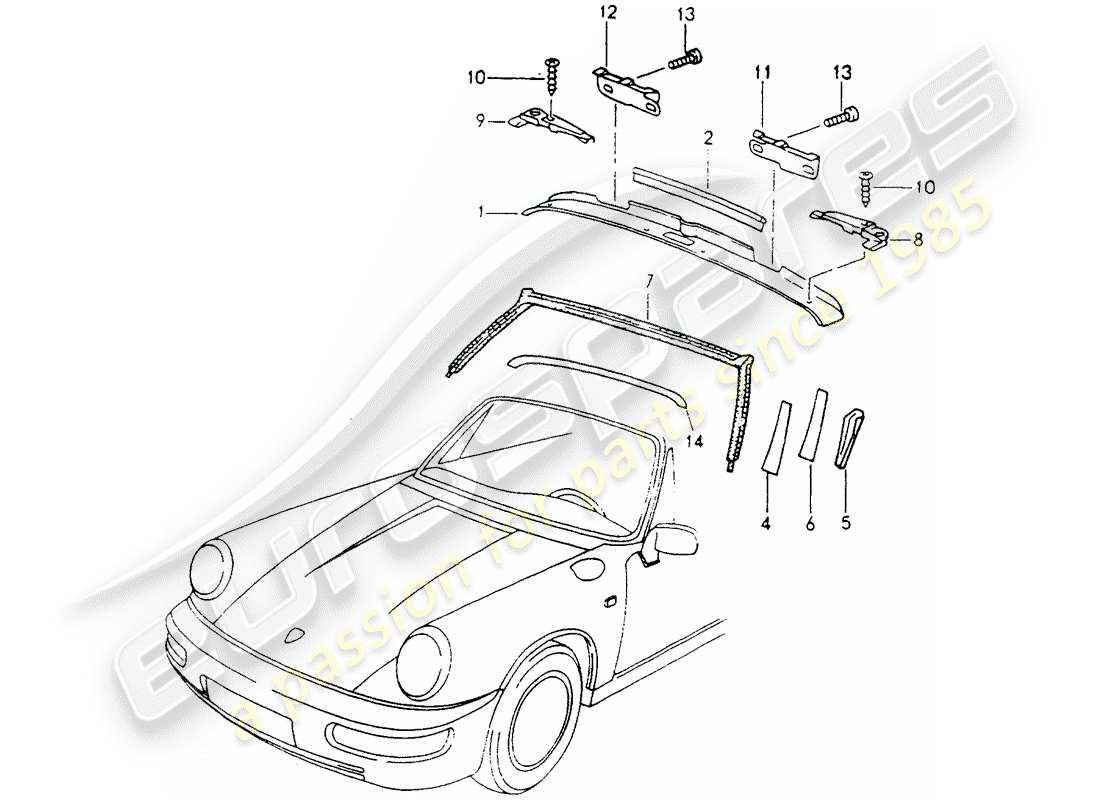 12
13
10
11
13
9
2
10
1
8
7
14
4
6
5

eurospares
a passion for parts since 1985