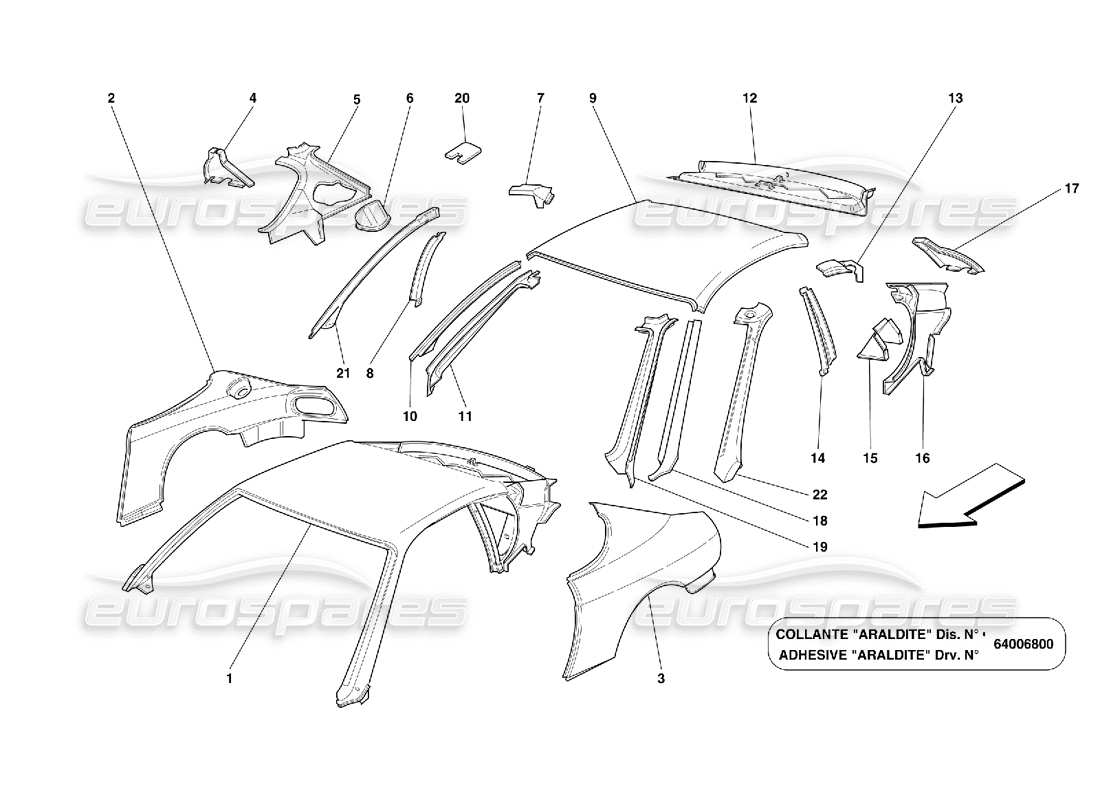 2
4
5
6
20
7
9
12
13
17
eurospares
eurospares
21
8
10
11
14
15
16
22
18
19
1
3
eurospares
eurospares
COLLANTE "ARALDITE" Dis. N°
ADHESIVE "ARALDITE" Drv. N°
64006800