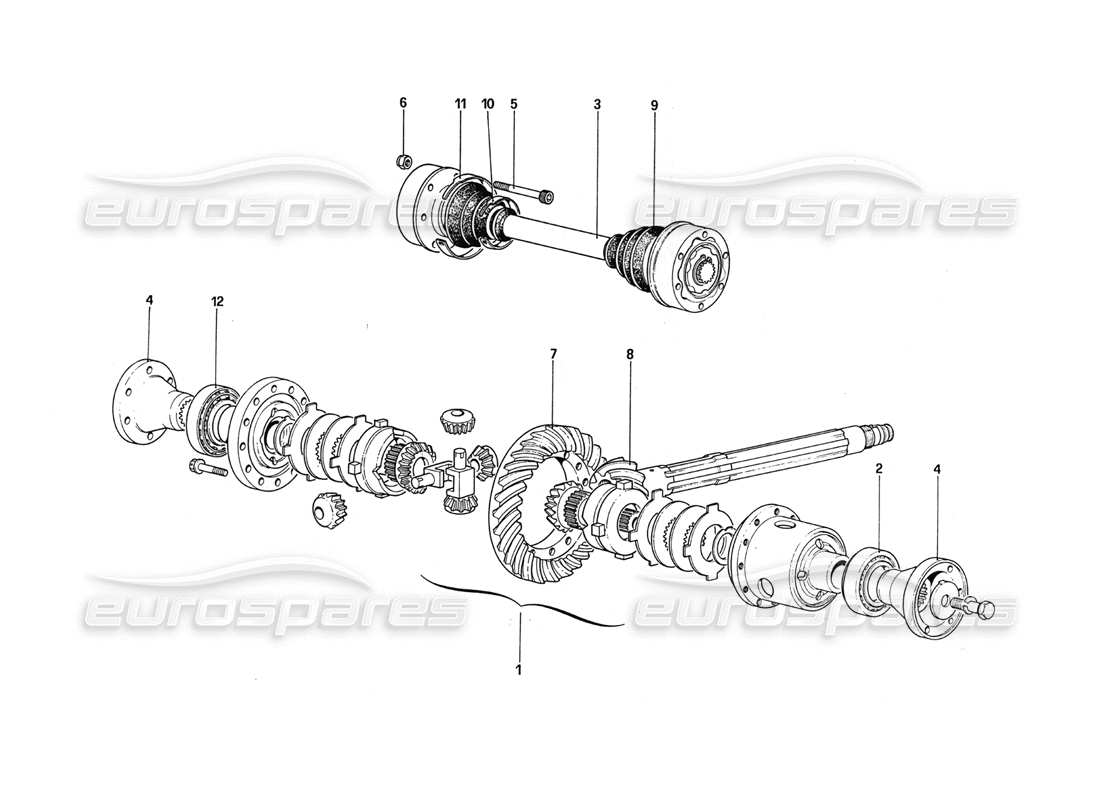 6
11
10
5
3
9
eurospares
eurospares
4
12
7
8
2
4
eurospares
eurospares
1