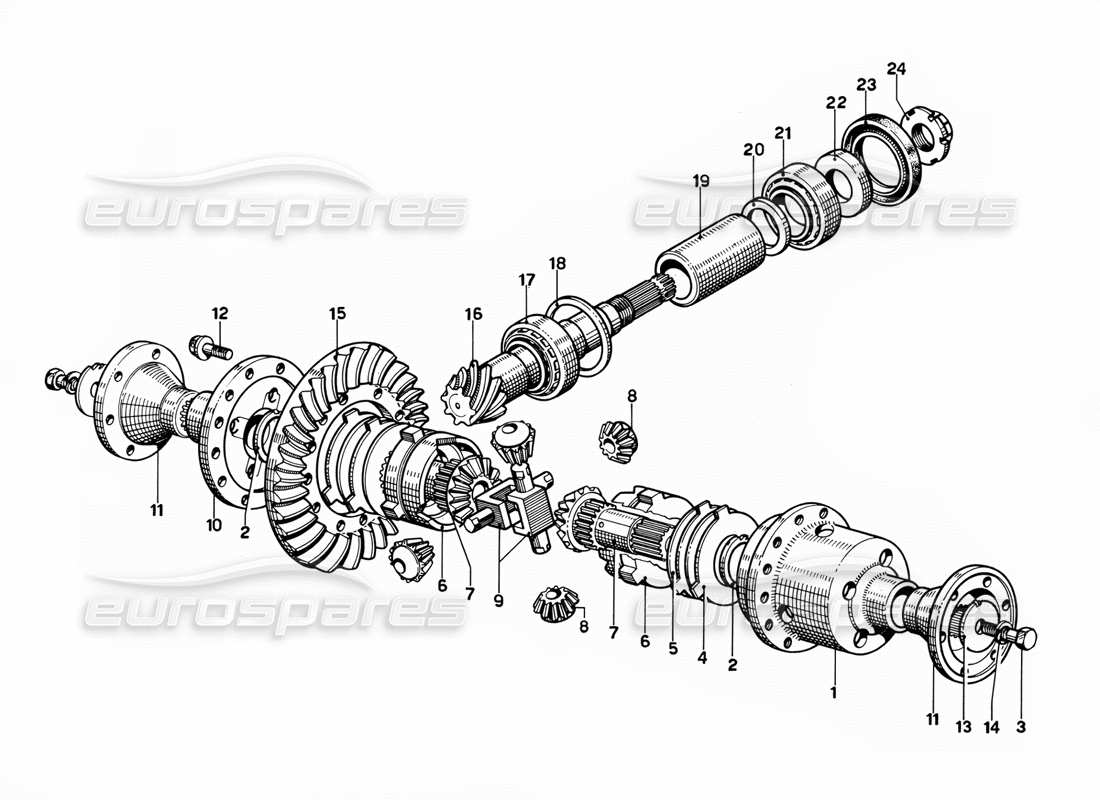 eurospares
eurospares
eurospares
eurospares

24
23
22
21
20
19
18
17
16
15
12
8
11
10
2
6
7
9
8
7
6
5
4
2
1
11
13
14
3