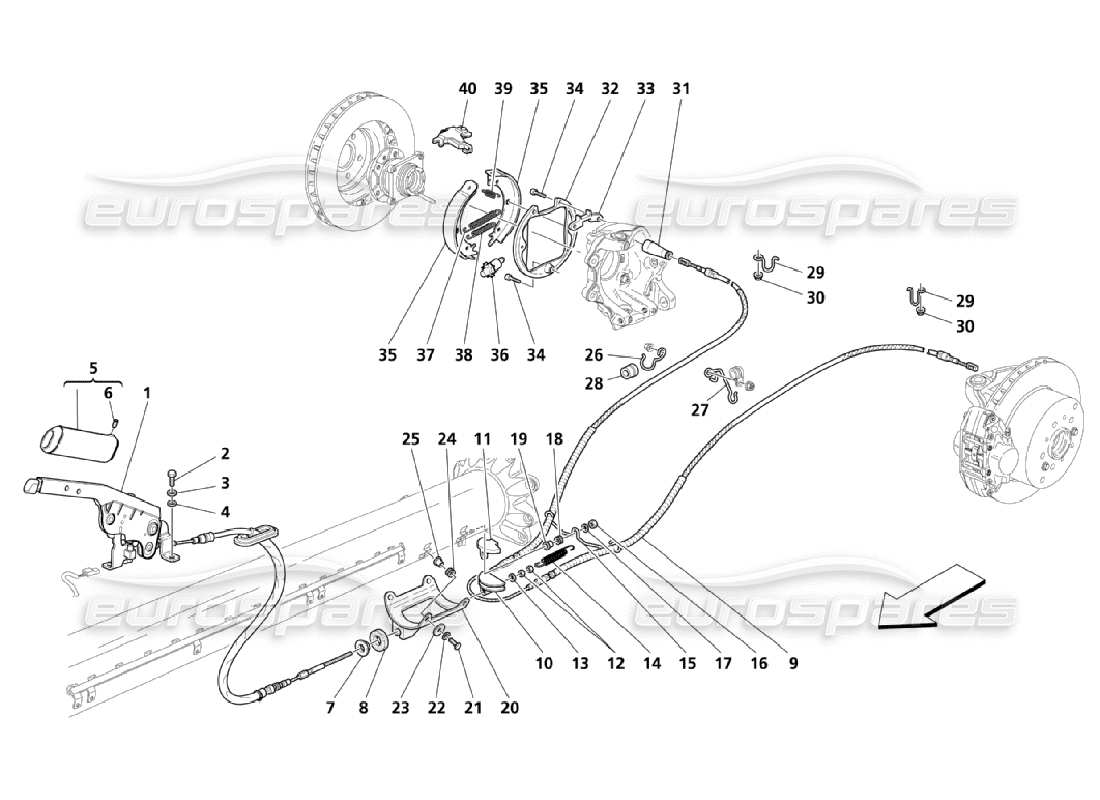 40 39 35 34 32 33 31

eurospares eurospares

29
30
29
30

35 37 38 36 34

26
28

27

5
6
1

2
3
4

25 24 11 19 18

eurospares eurospares

10 13 12 14 15 17 16 9

7 8 23 22 21 20