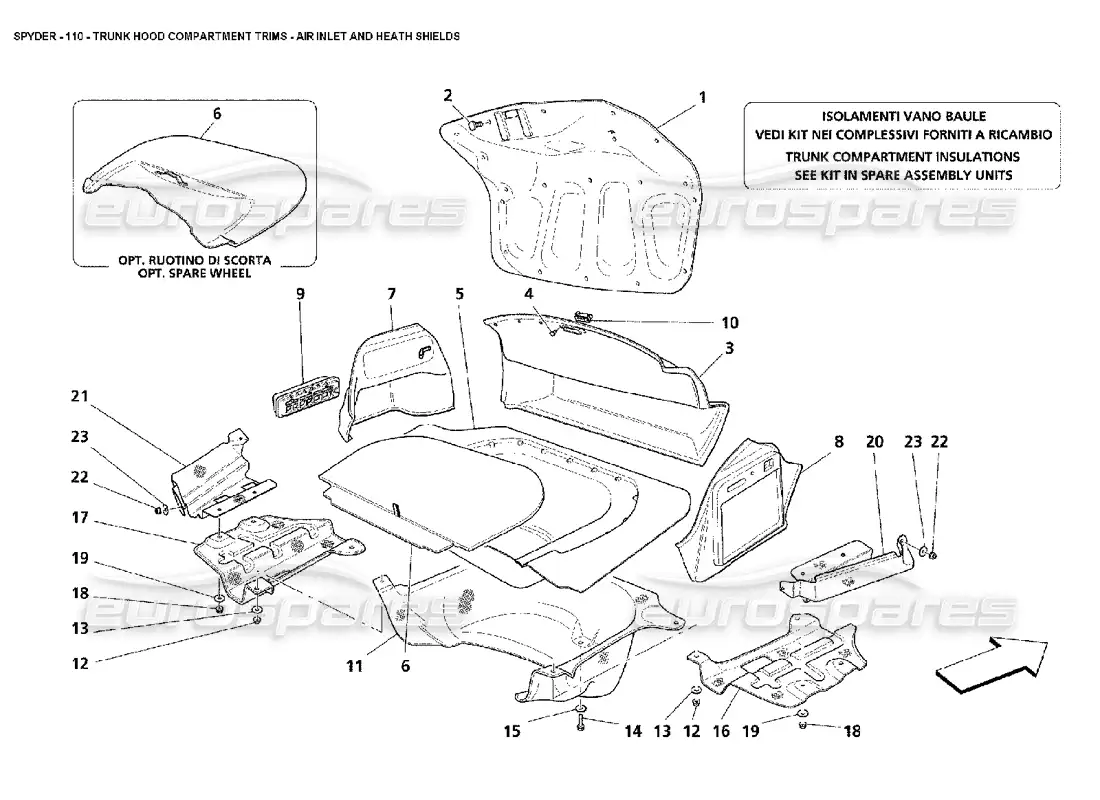 SPYDER - 110 - TRUNK HOOD COMPARTMENT TRIMS - AIR INLET AND HEATH SHIELDS

6

OPT. RUOTINO DI SCORTA
OPT. SPARE WHEEL

2 1

ISOLAMENTI VANO BAULE
VEDI KIT NEI COMPLESSIVI FORNITI A RICAMBIO
TRUNK COMPARTMENT INSULATIONS
SEE KIT IN SPARE ASSEMBLY UNITS

eurospares eurospares

9 7 5 4 10 3

21 23 22 17 19 18 13 12

8 20 23 22

eurospares eurospares

11 6

15 14 13 12 16 19 18