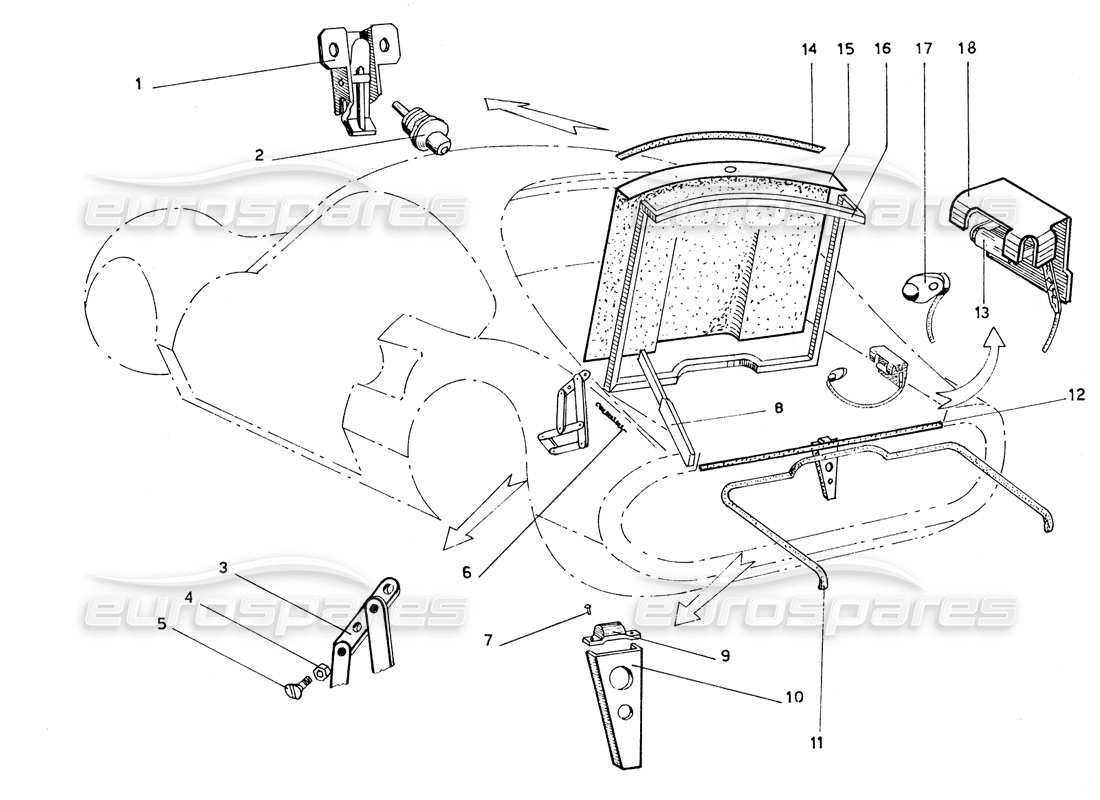 1
2
14
15
16
17
18
eurospares
eurospares
13
8
12
6
3
4
5
eurospares
eurospares
7
9
10
11