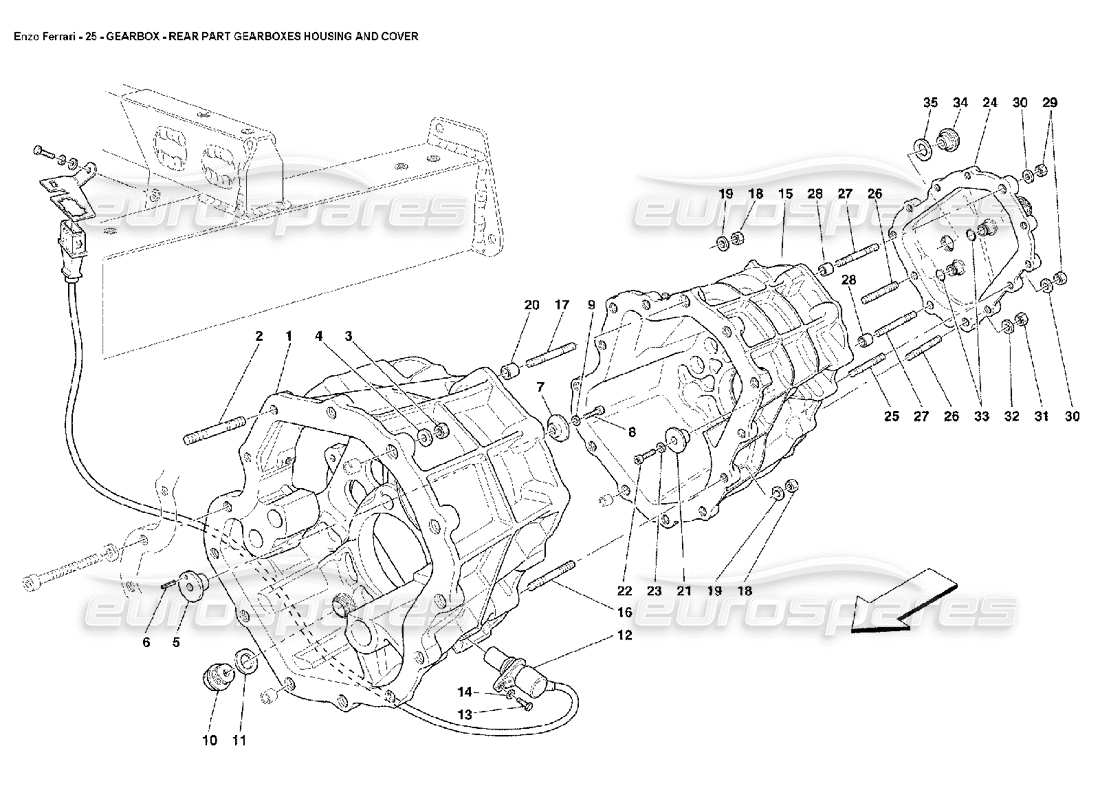 Enzo Ferrari - 25 - GEARBOX - REAR PART GEARBOXES HOUSING AND COVER

eurospares eurospares eurospares eurospares

35 34 24 30 29
19 18 15 28 27 26
28
20 17 9
2 1 4 3
7
8
25 27 26 33 32 31 30
22 23 21 19 18
16
12
6 5
14
13
10 11