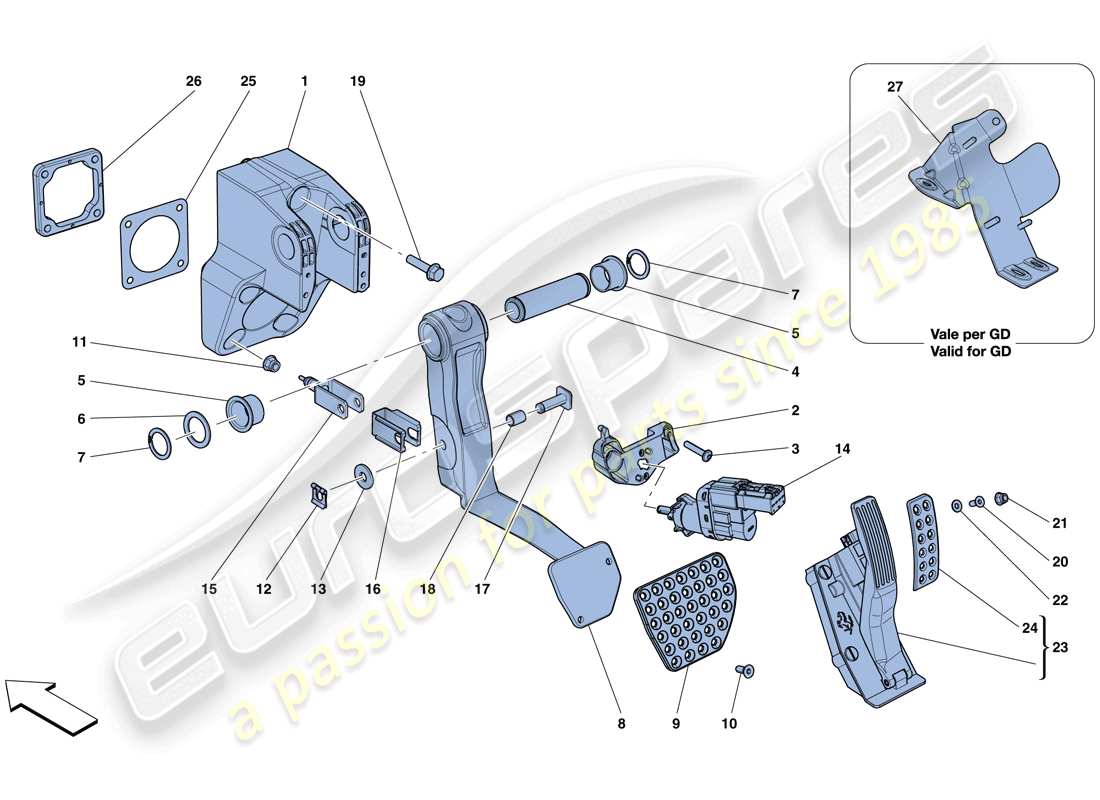 26
25
1
19
27
Vale per GD
Valid for GD
7
5
4
11
5
6
7
2
3
14
21
20
22
24
23
15
12
13
16
18
17
8
9
10
eurospares
a passion for parts since 1985