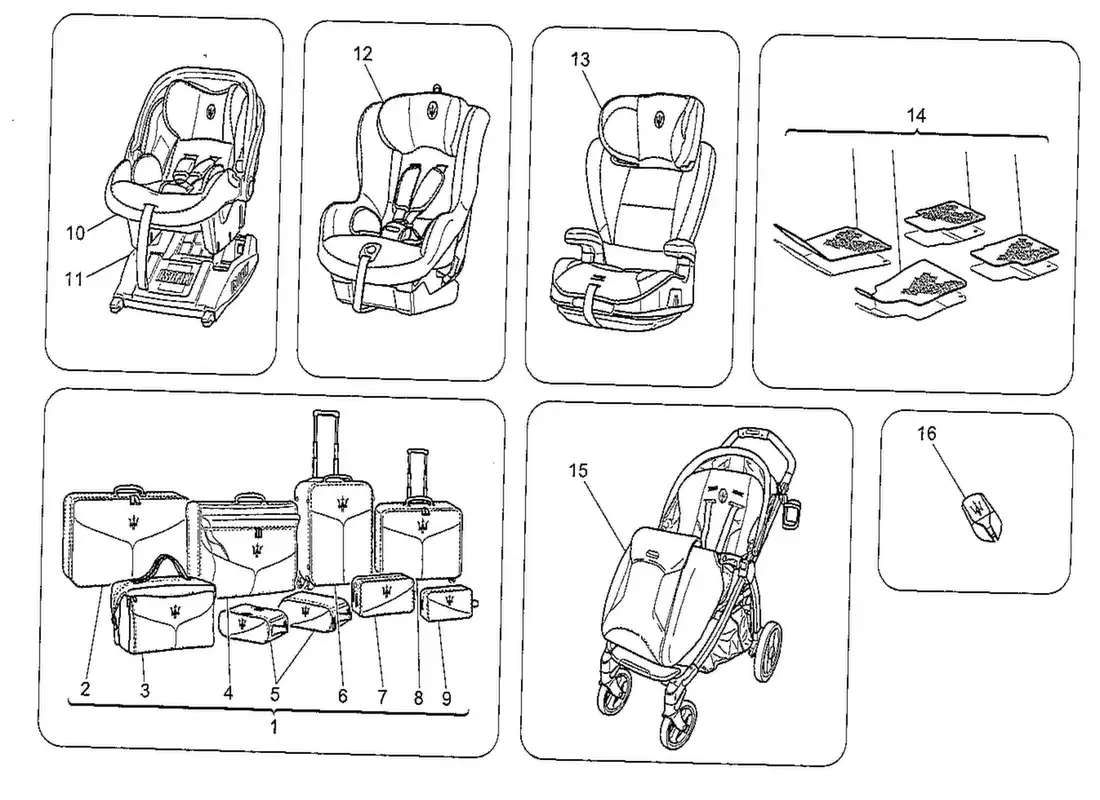 10
11
12
13
14
2
3
4
5
6
7
8
9
1
15
16