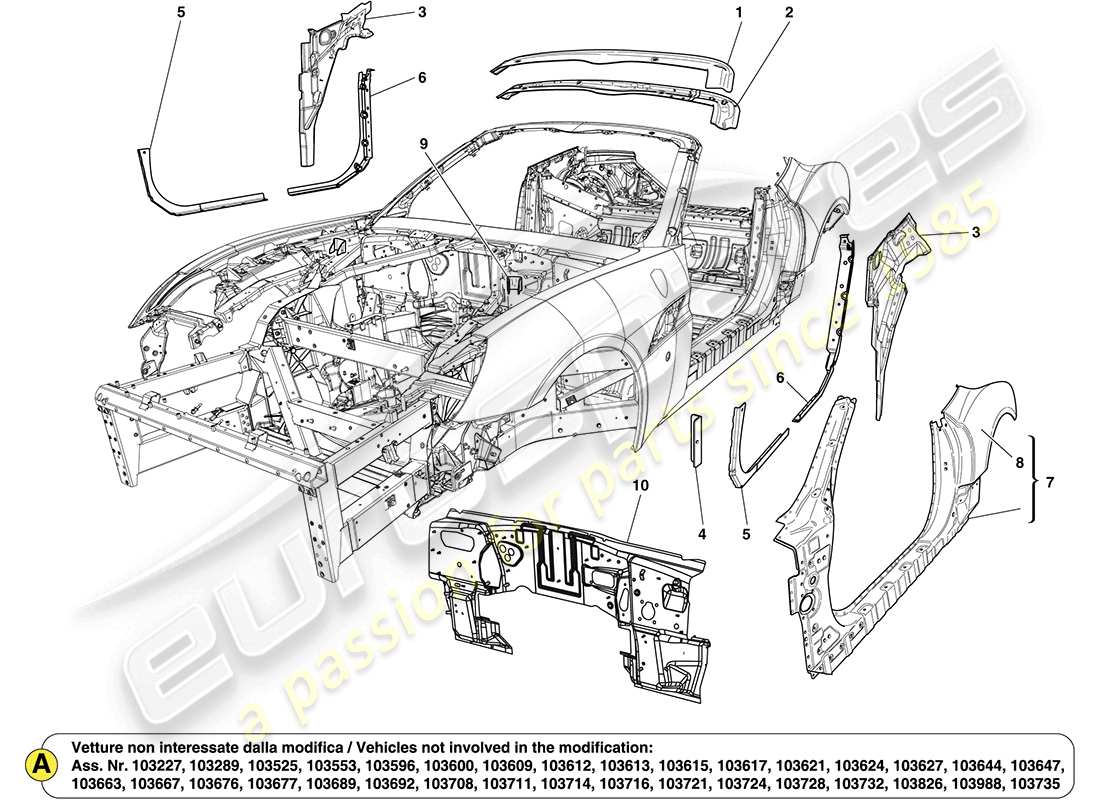 5
3
6
1
2
9
3
6
8
7
10
4
5
eurospares
a passion for parts since 1985

A
Vetture non interessate dalla modifica / Vehicles not involved in the modification:
Ass. Nr. 103227, 103289, 103525, 103553, 103596, 103600, 103609, 103612, 103613, 103615, 103617, 103621, 103624, 103627, 103644, 103647, 103663, 103667, 103676, 103677, 103689, 103692, 103708, 103711, 103714, 103716, 103721, 103724, 103728, 103732, 103826, 103988, 103735