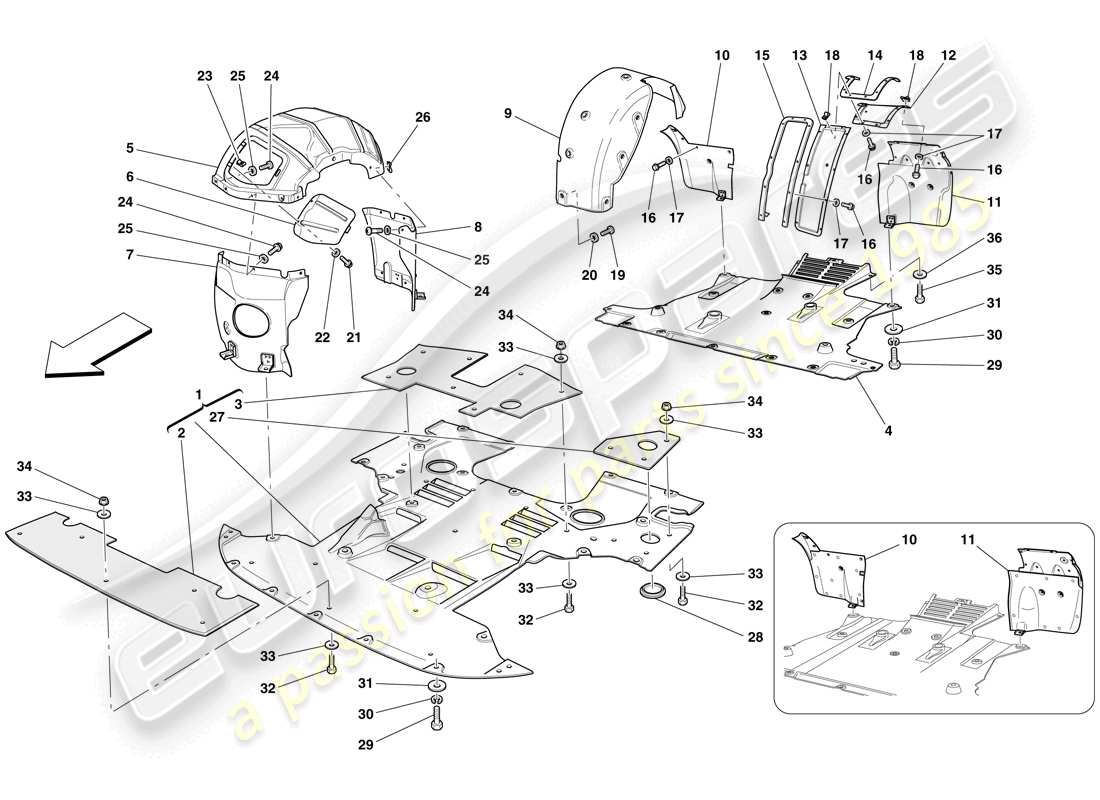 23 25 24
26
5
6
24
25
7
8
25
24
22 21
9
10
15 13 18 14 18 12
17
16
16 17
16
11
17 16
20 19
36
35
31
30
29
4
34
33
3
1
2
27
34
33
34
33
33
32
33
32
28
33
32
31
30
29
10
11
eurospares
a passion for parts since 1985