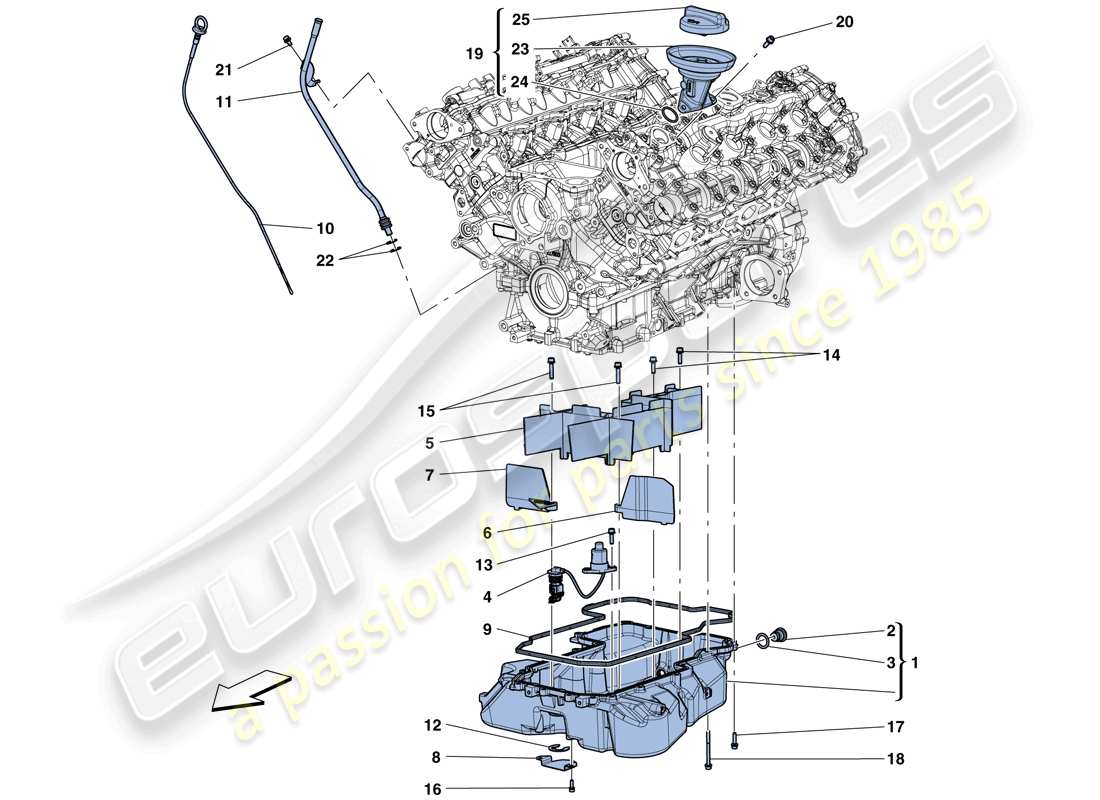 25
23
19
24
20
21
11
10
22
14
15
5
7
6
13
4
9
2
3
1
12
8
16
17
18
eurospares
a passion for parts since 1985