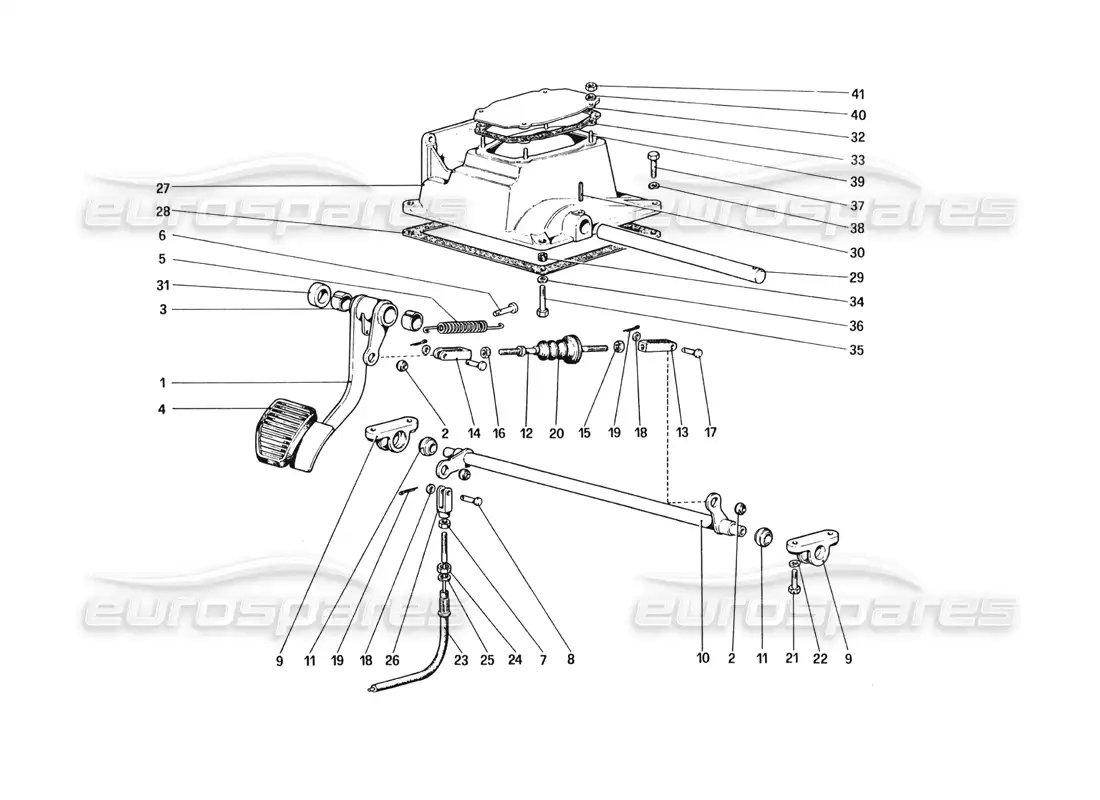 41
40
32
33
39
37
38
30
29
34
36
35
27
28
6
5
31
3
1
4
2
14
16
12
20
15
19
18
13
17
9
11
19
18
26
23
25
24
7
8
10
2
11
21
22
9
eurospares
eurospares
eurospares
eurospares