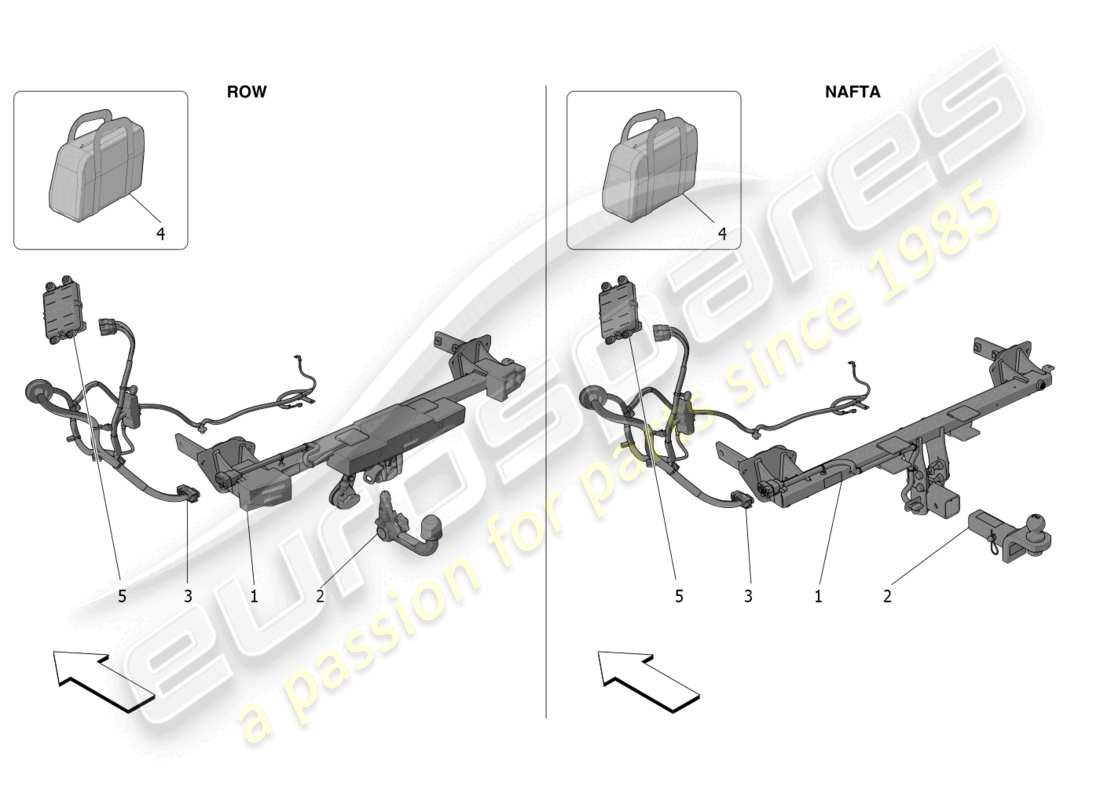 ROW

4

5 3 1 2

NAFTA

4

5 3 1 2

eurospares

a passion for parts since 1985