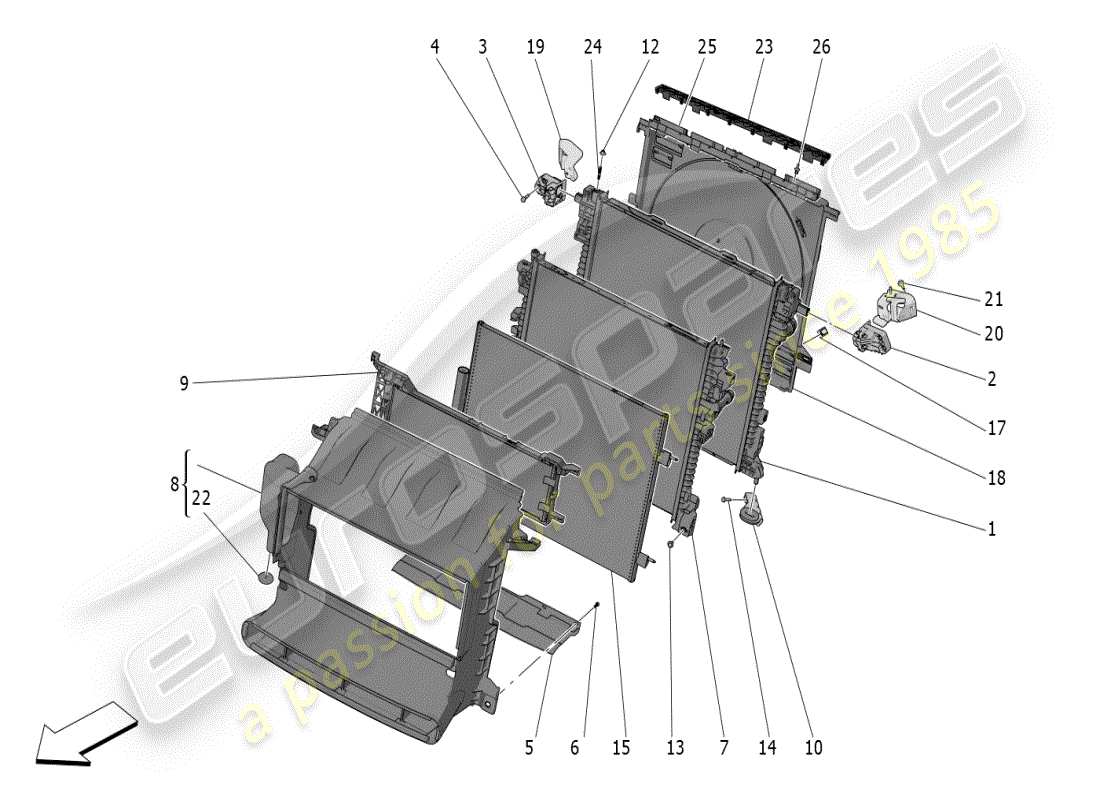 4 3 19 24 12 25 23 26

21
20
2
17
18
1

9

8
22

5 6 15 13 7 14 10

eurospares
a passion for parts since 1985