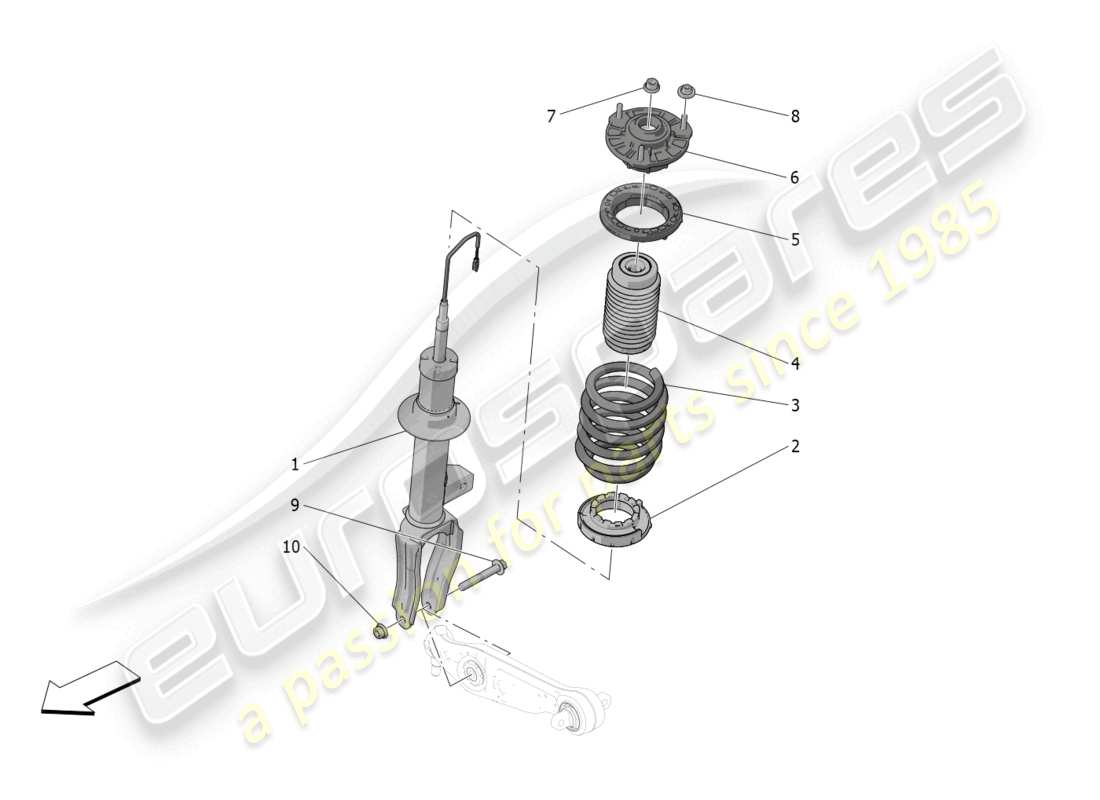 7
8
6
5
4
3
2
1
9
10
eurospares
a passion for parts since 1985