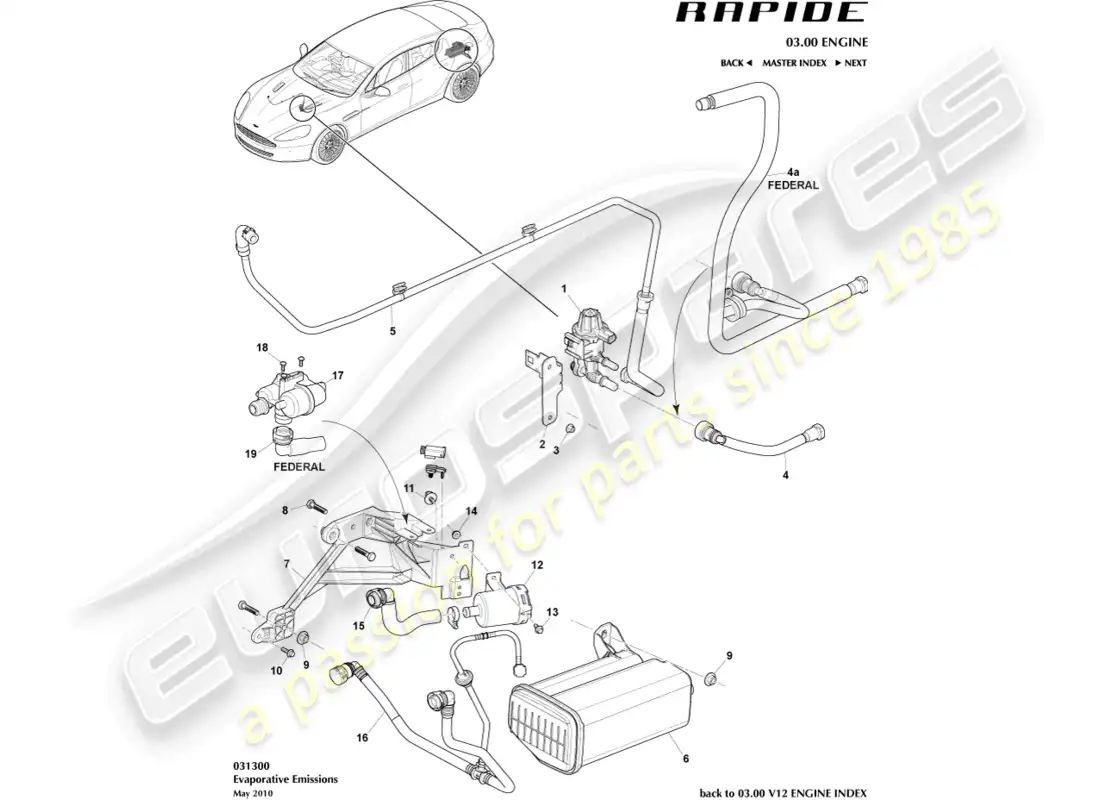 RAPIDE
03.00 ENGINE
BACK ◄ MASTER INDEX ► NEXT

4a
FEDERAL

1
5
18
17
19
FEDERAL
2
3
4
11
8
14
7
12
15
13
10
9
9
16
6

eurospares
a passion for parts since 1985

031300
Evaporative Emissions
May 2010

back to 03.00 V12 ENGINE INDEX