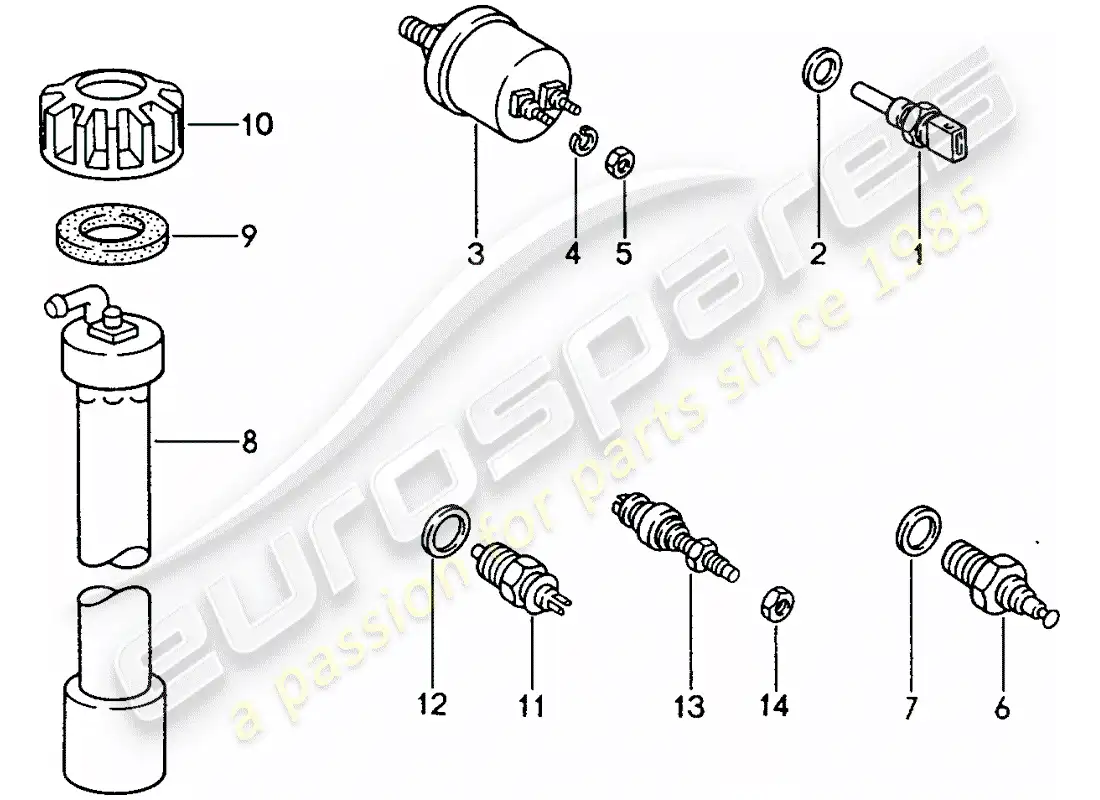 10
9
8
3
4
5
2
1
12
11
13
14
7
6
eurospares
a passion for parts since 1985