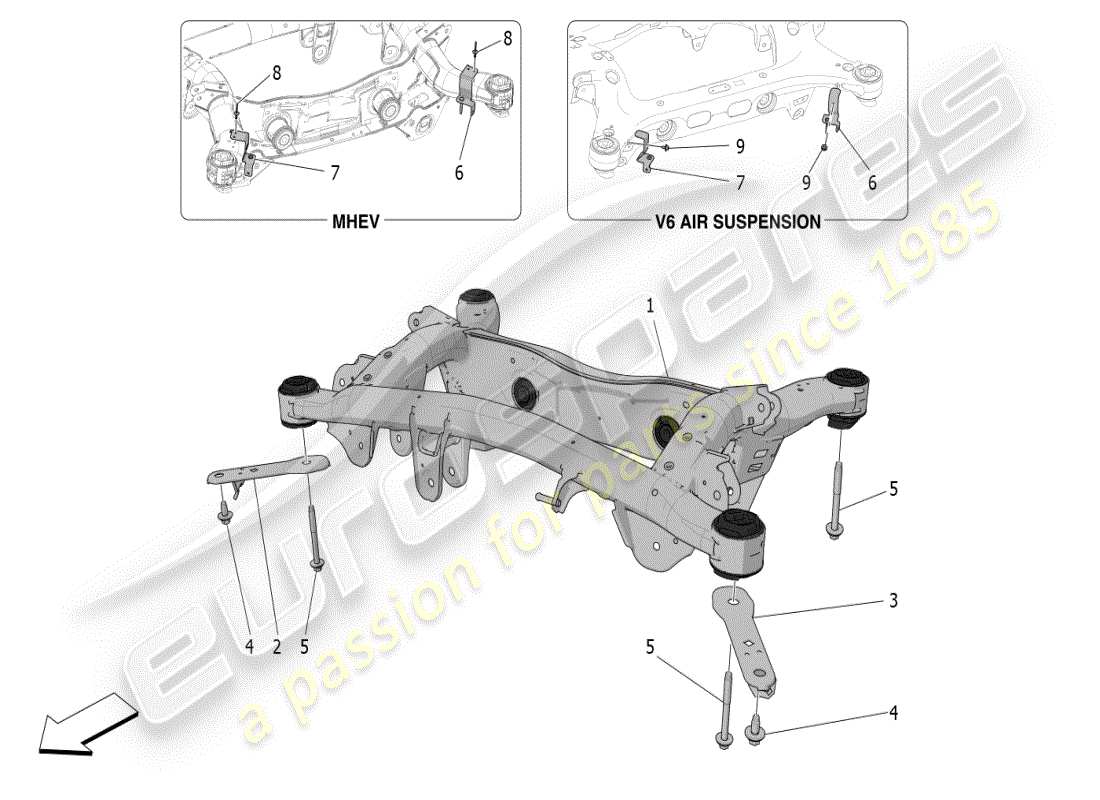 8
8
7
6
MHEV
9
7
9
6
V6 AIR SUSPENSION
1
5
3
4
2
5
5
4
eurospares
a passion for parts since 1985