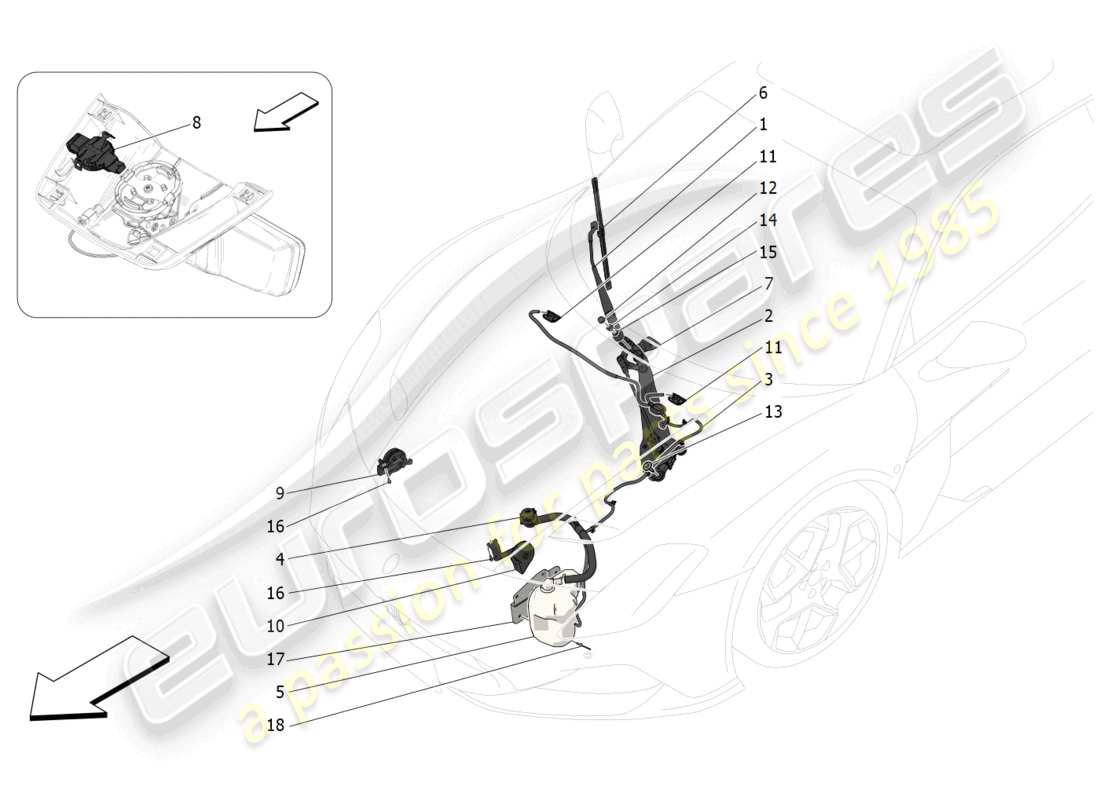 8

6
1
11
12
14
15
7
2
11
3
13

9
16
4
16
10
17
5
18

eurospares
a passion for parts since 1985