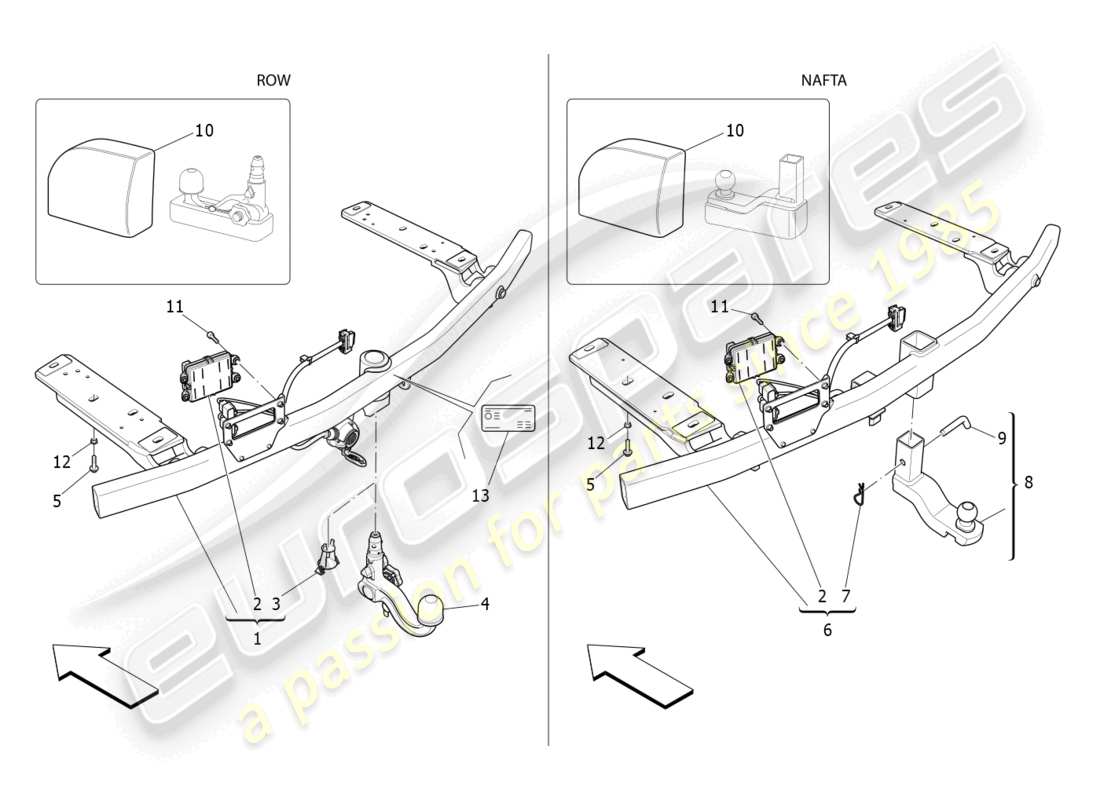 ROW

10

11

12

5

13

2 3

1

4

NAFTA

10

11

12

5

9

8

2 7

6

eurospares
a passion for parts since 1985