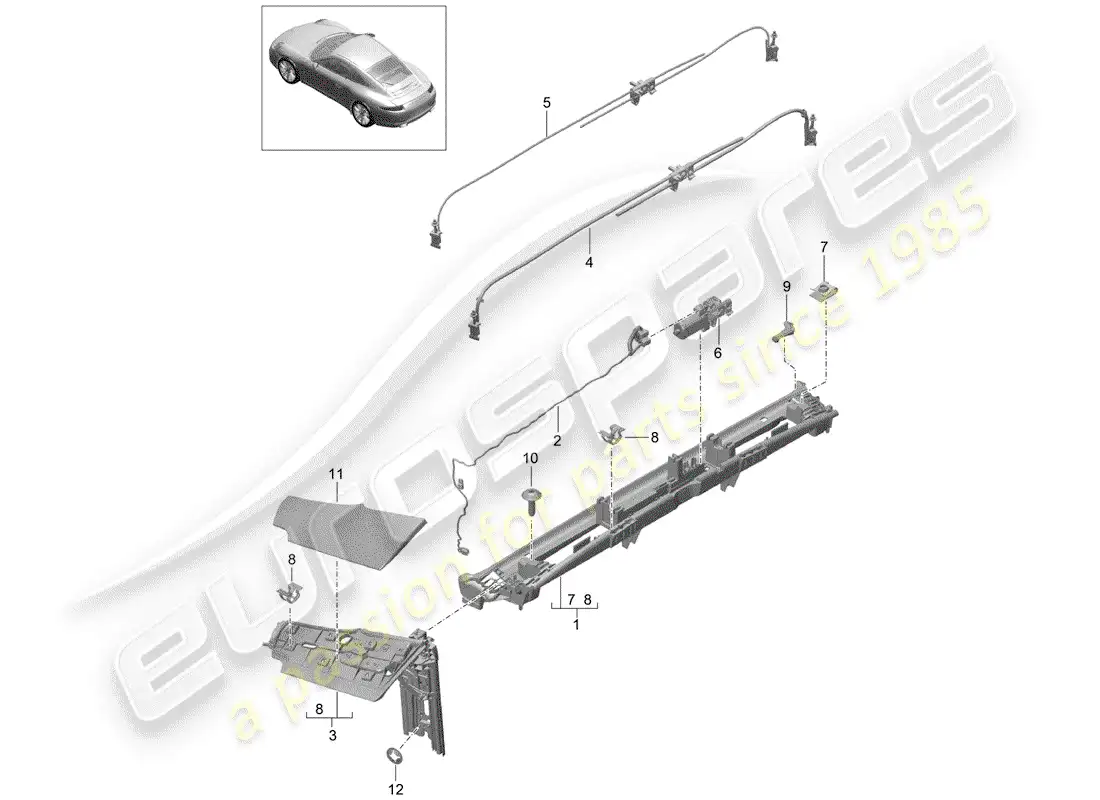 5
4
7
9
6
2
8
10
11
8
7 8
1
8
3
12
eurospares
a passion for parts since 1985