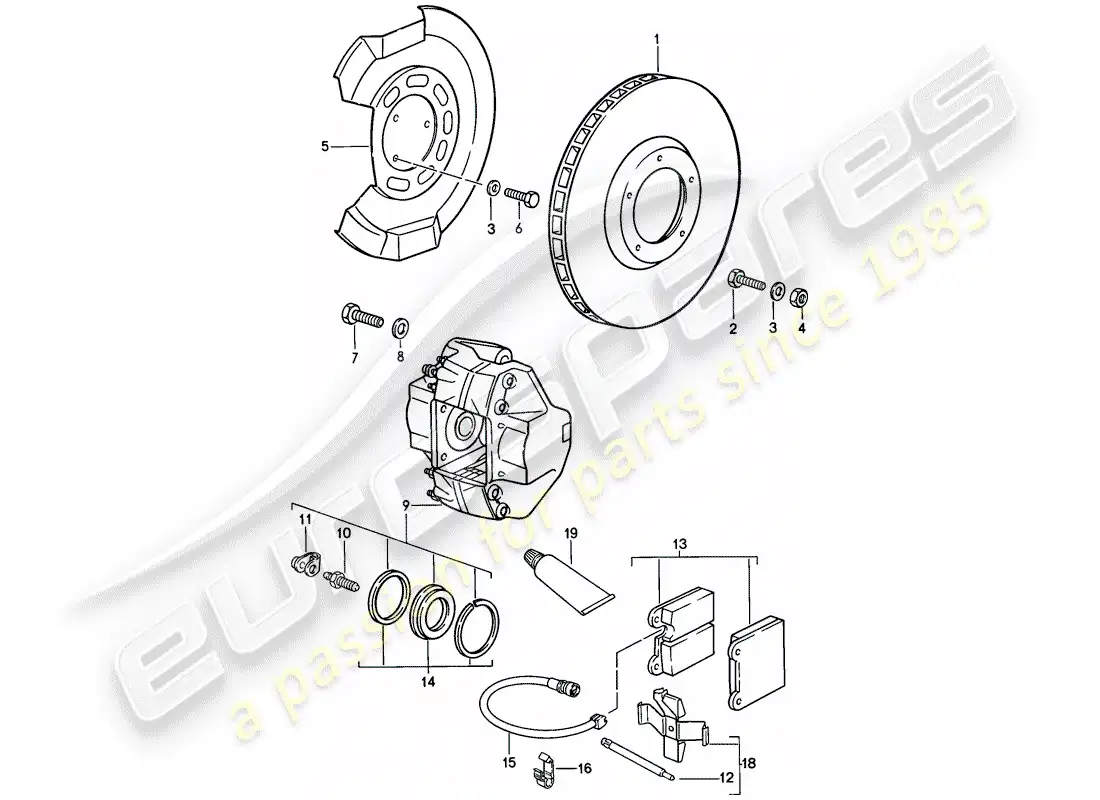 1
5
3
6
2
3
4
7
8
9
11
10
19
13
14
15
16
12
18
eurospares
a passion for parts since 1985