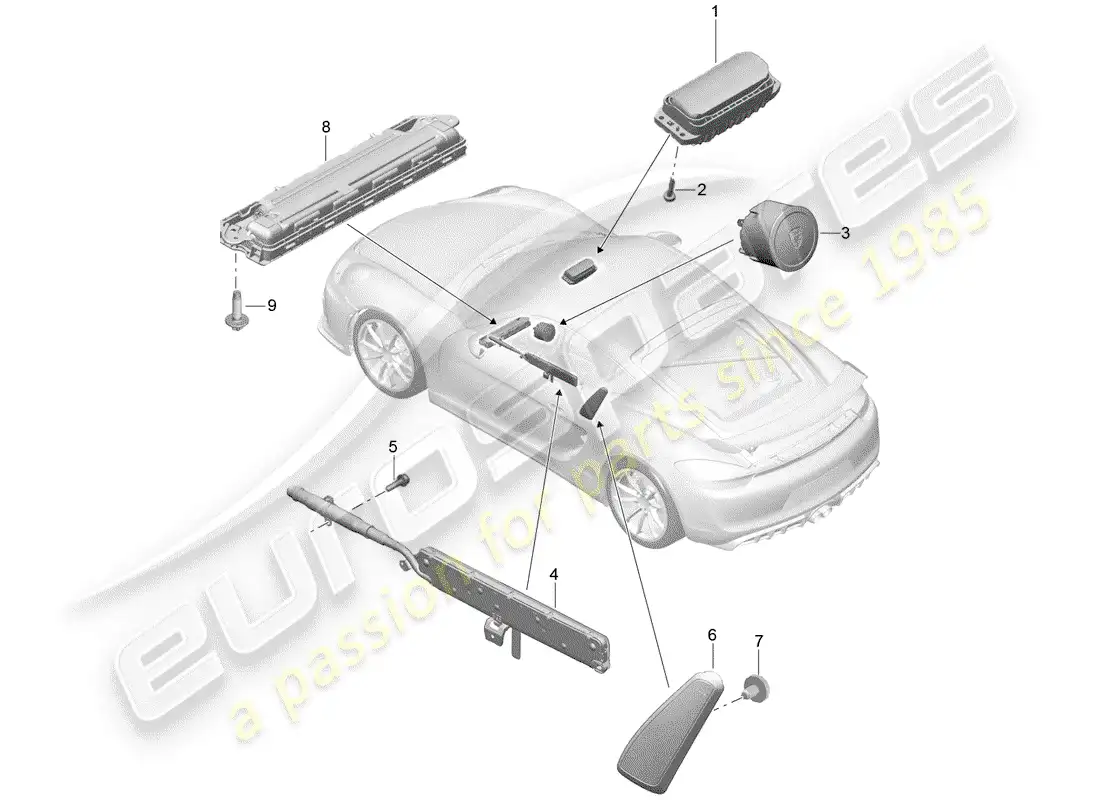 1
8
2
3
9
5
4
6
7
eurospares
a passion for parts since 1985