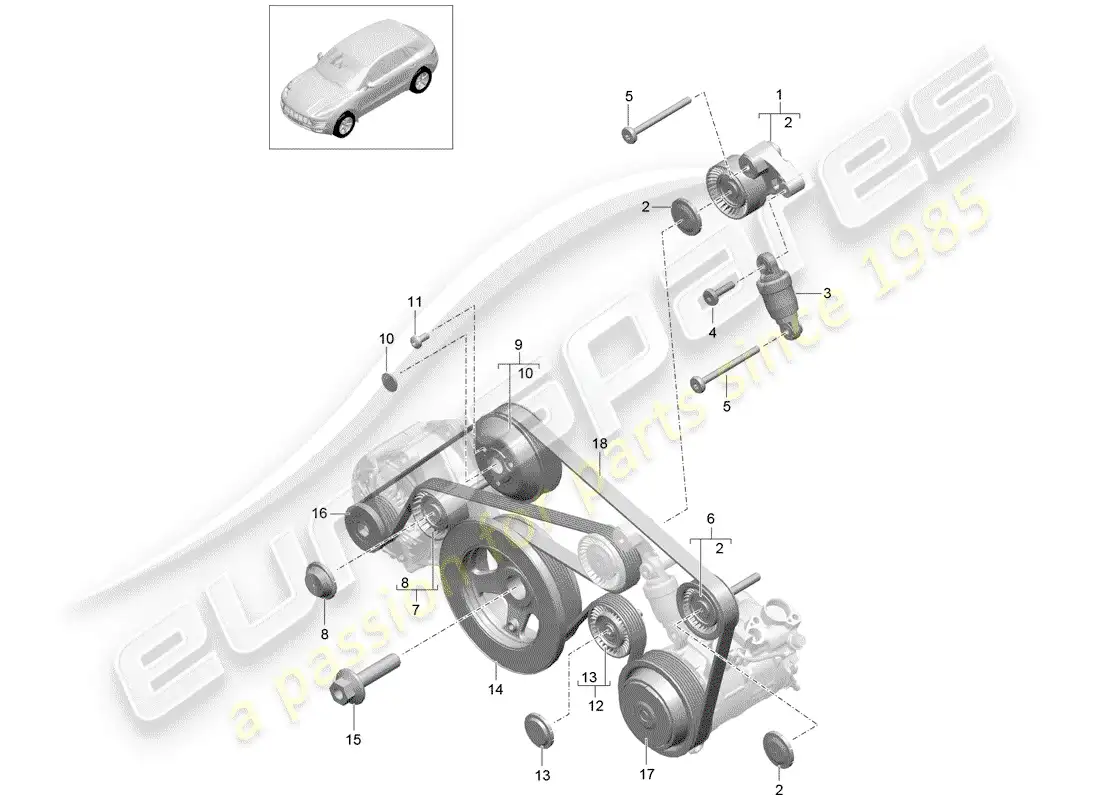 5
1
2
2
3
4
5
11
10
9
10
18
16
6
2
8
7
8
14
13
12
15
13
17
2
eurospares
a passion for parts since 1985