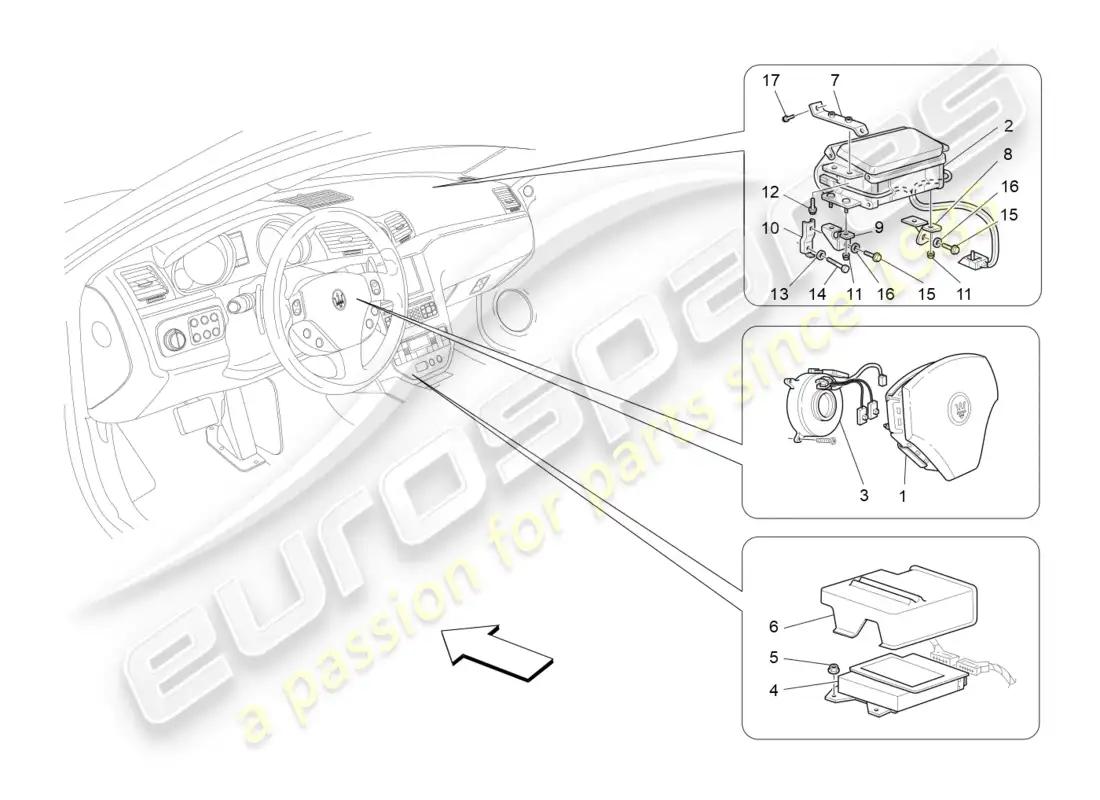 17
7
2
8
16
15
12
9
10
13
14
11
16
15
11
3
1
6
5
4
eurospares
a passion for parts since 1985