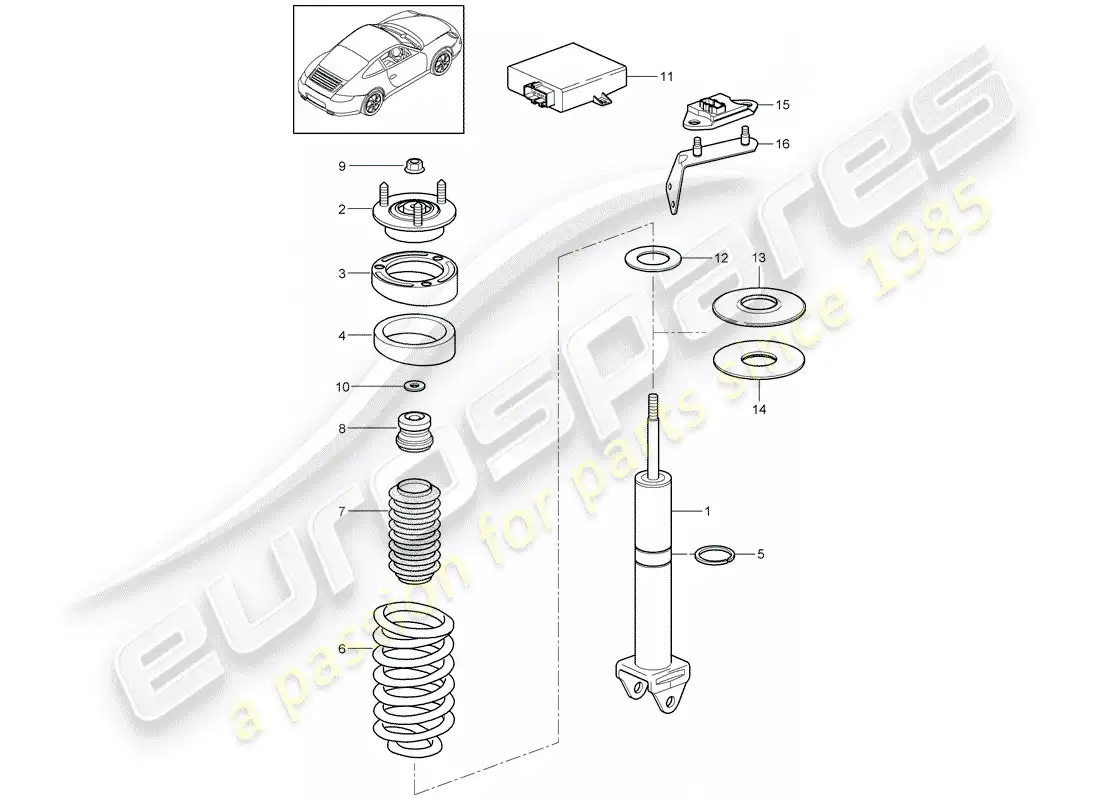 11
15
16
9
2
3
4
10
8
7
6
12
13
14
1
5

eurospares
a passion for parts since 1985