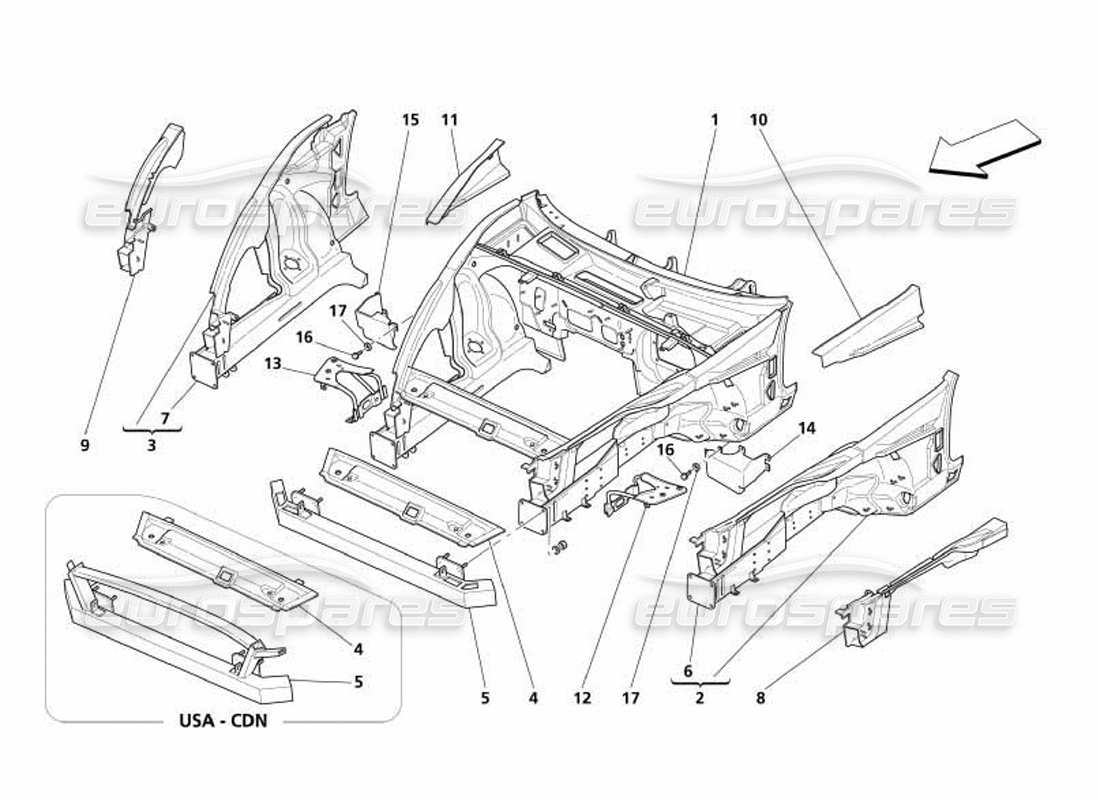 15
11
1
10
eurospares
eurospares
17
16
13
7
9
3
16
14
eurospares
eurospares
4
5
USA - CDN
5
4
12
17
6
2
8