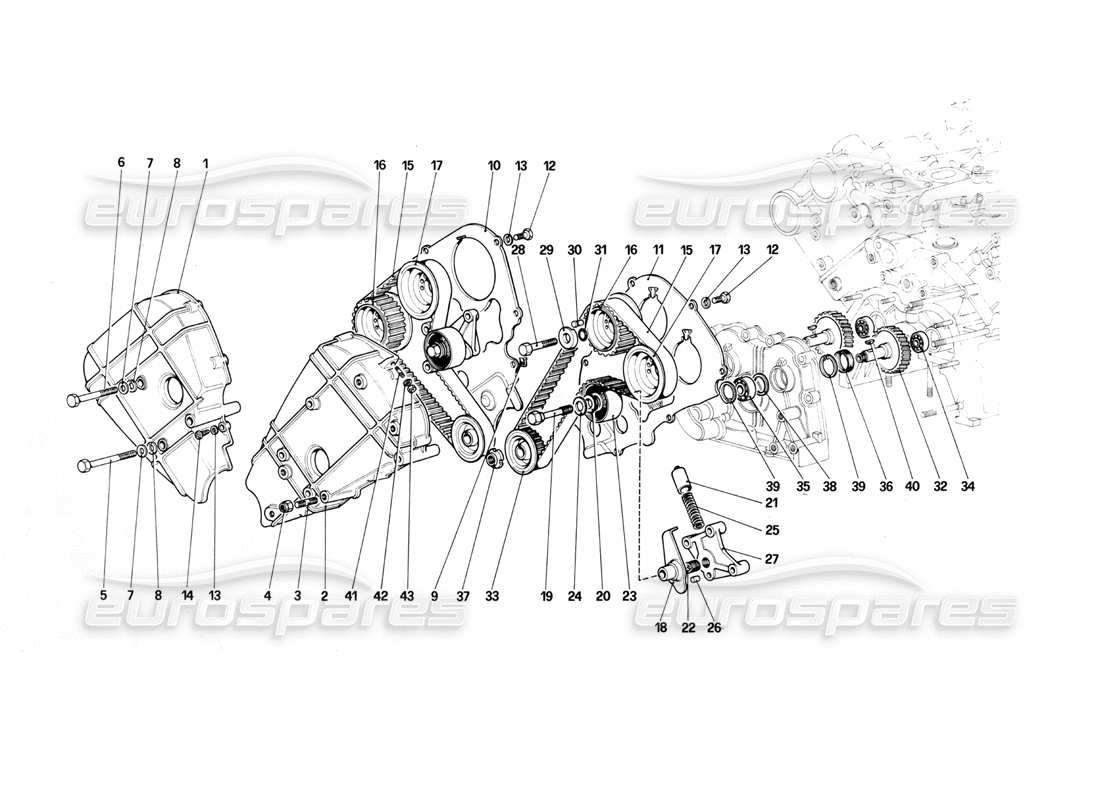 eurospares eurospares eurospares eurospares

6 7 8 1 16 15 17 10 13 12 28 29 30 31 16 11 15 17 13 12

5 7 8 14 13 4 3 2 41 42 43 9 37 33 19 24 20 23 39 35 38 39 36 40 32 34

21 25 27 18 22 26