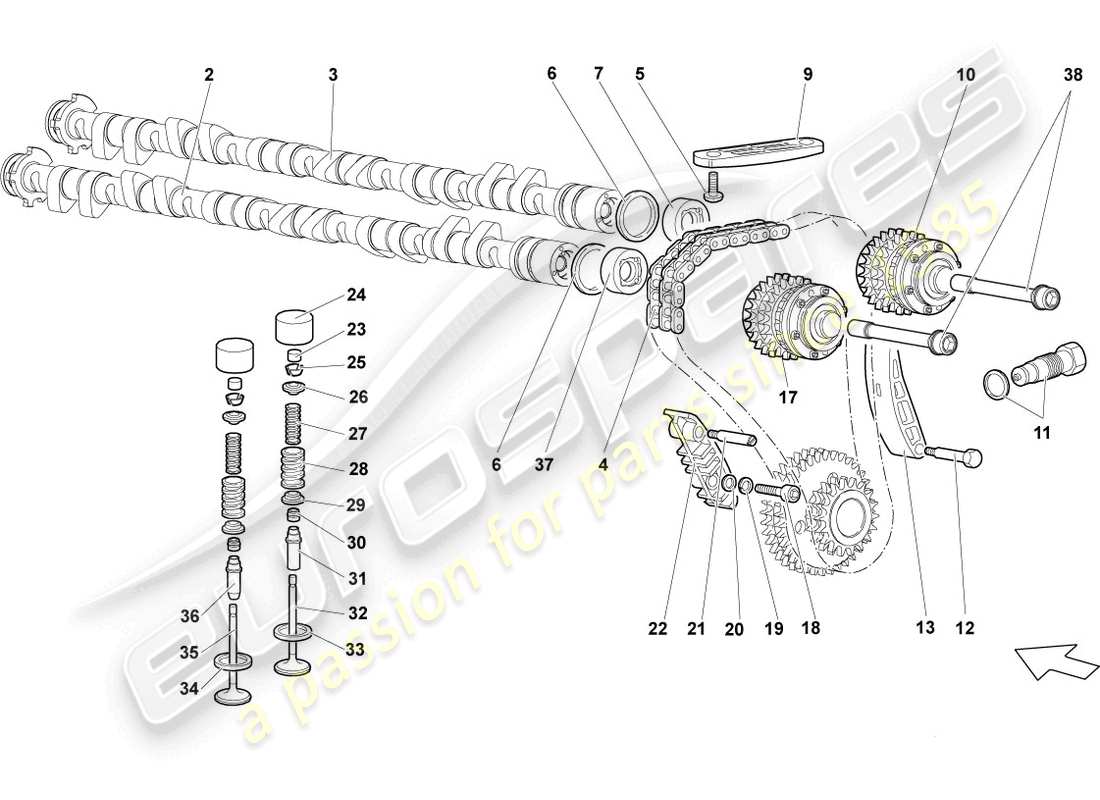 2
3
6
7
5
9
10
38
24
23
25
26
27
28
29
30
31
32
33
36
35
34
6
37
4
17
11
22
21
20
19
18
13
12
eurospares
a passion for parts since 1985