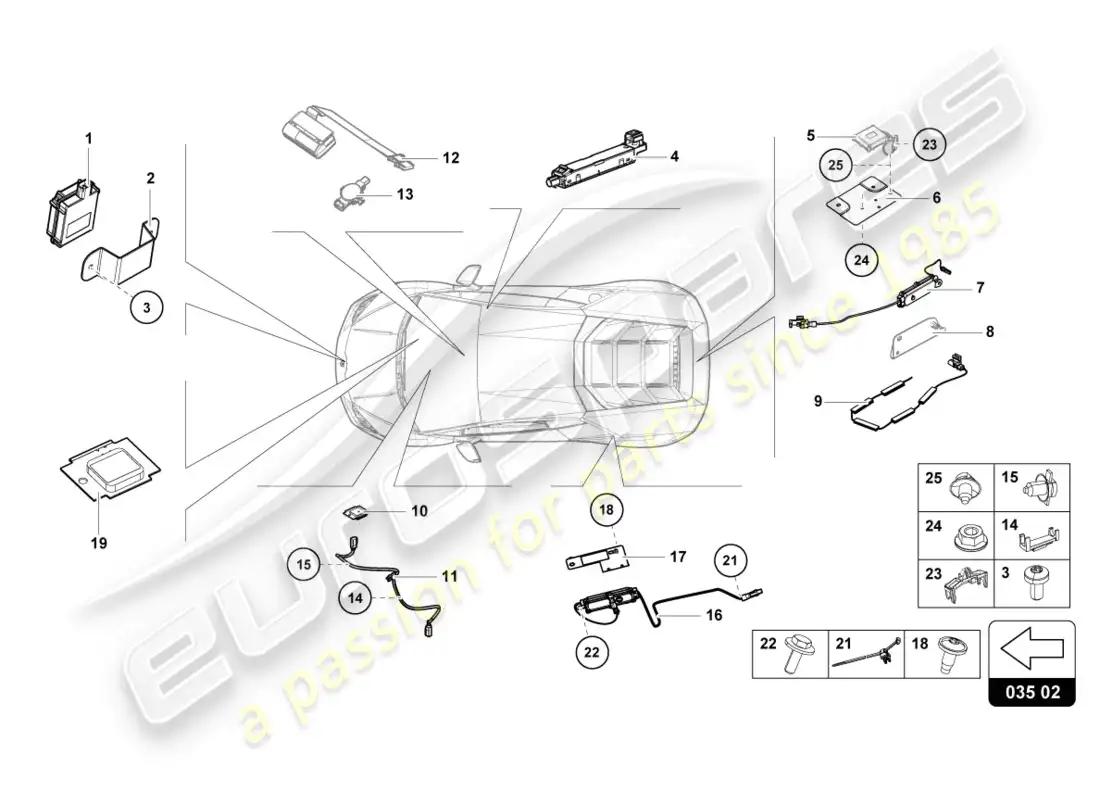 1
2
3
12
13
4
5
23
25
6
24
7
8
9
19
10
15
11
14
18
17
21
16
22

| 25 | 15 |
|---|---|
| 24 | 14 |
| 23 | 3 |

| 22 | 21 | 18 |
|---|---|---|

035 02

eurospares
a passion for parts since 1985