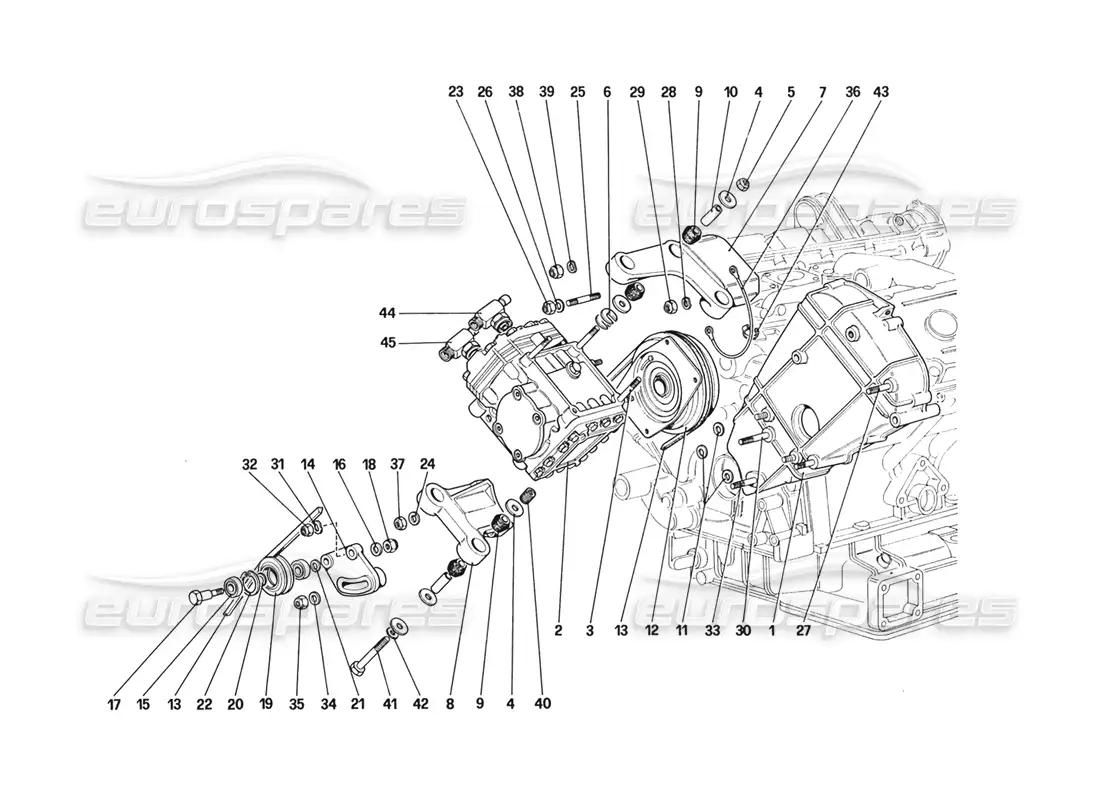 23 26 38 39 25 6 29 28 9 10 4 5 7 36 43

eurospares

eurospares

44

45

32 31 14 16 18 37 24

2 3 13 12 11 33 30 1 27

eurospares

eurospares

17 15 13 22 20 19 35 34 21 41 42 8 9 4 40