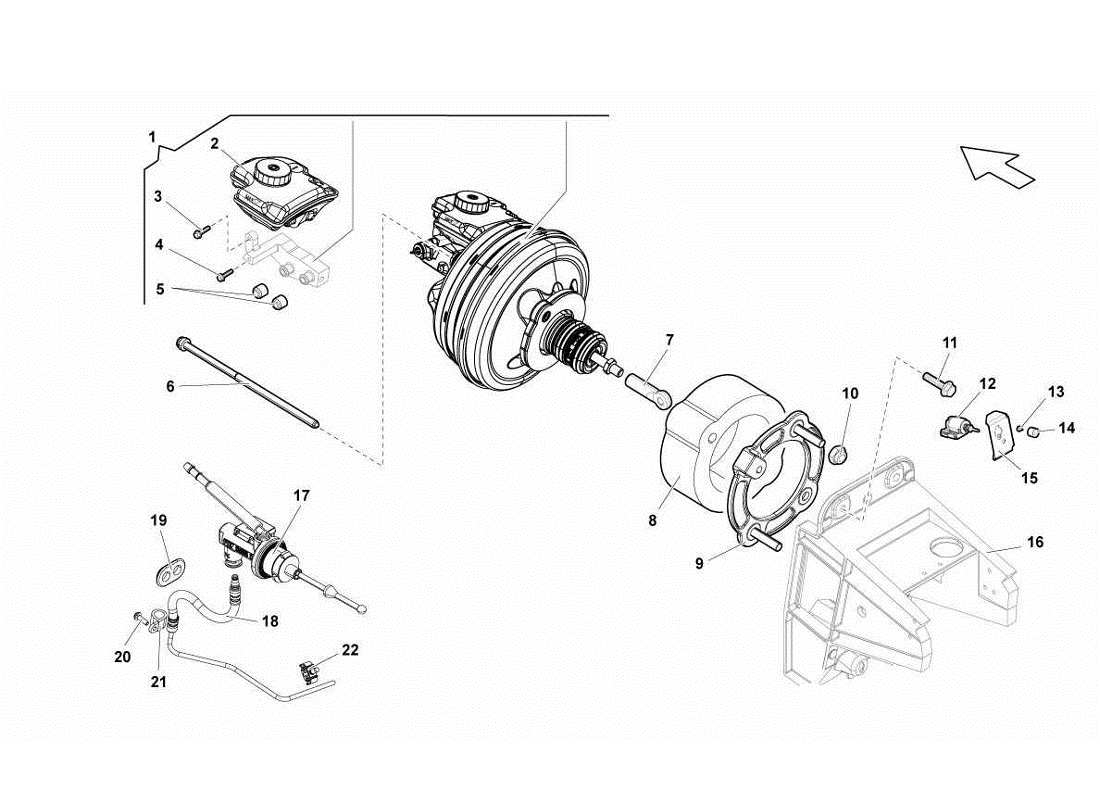 1
2
3
4
5
6
7
8
9
10
11
12
13
14
15
16
17
18
19
20
21
22