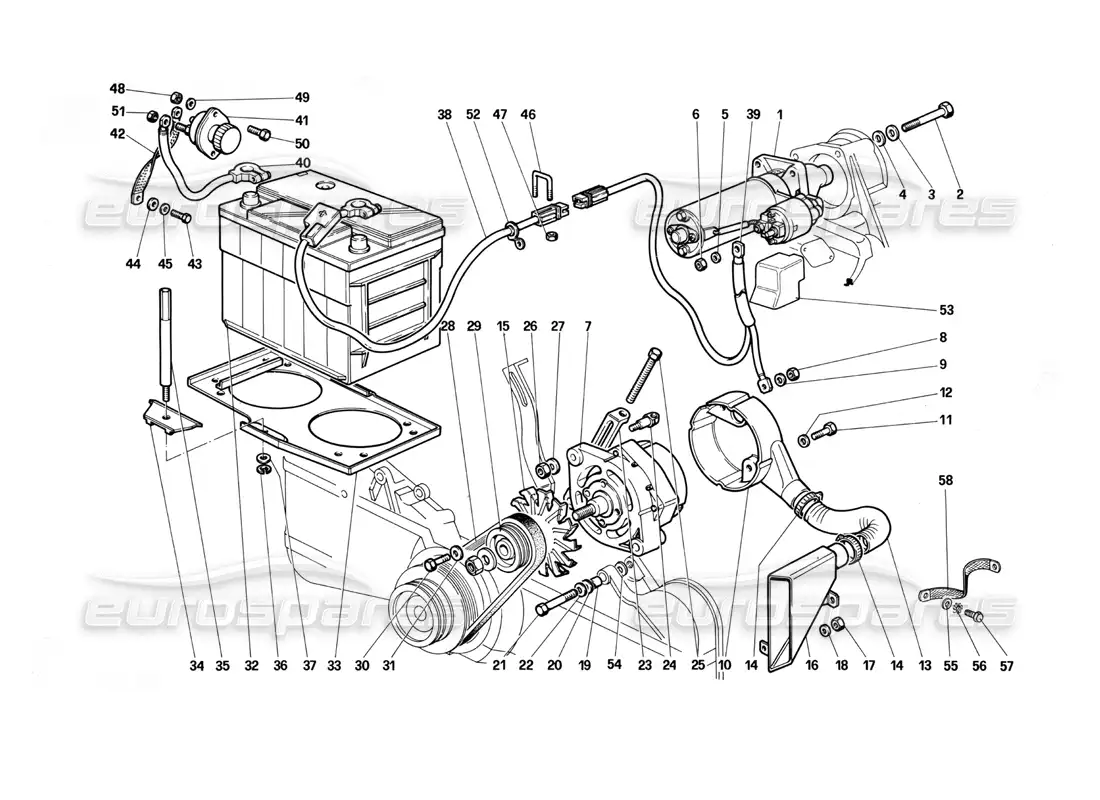 48
49
51
41
42
50
40
44
45
43
38
52
47
46
6
5
39
1
4
3
2
53
8
9
12
11
28
29
15
26
27
7
58
34
35
32
36
37
33
30
31
21
22
20
19
54
23
24
25
10
14
16
18
17
14
13
55
56
57
eurospares
eurospares
eurospares
eurospares