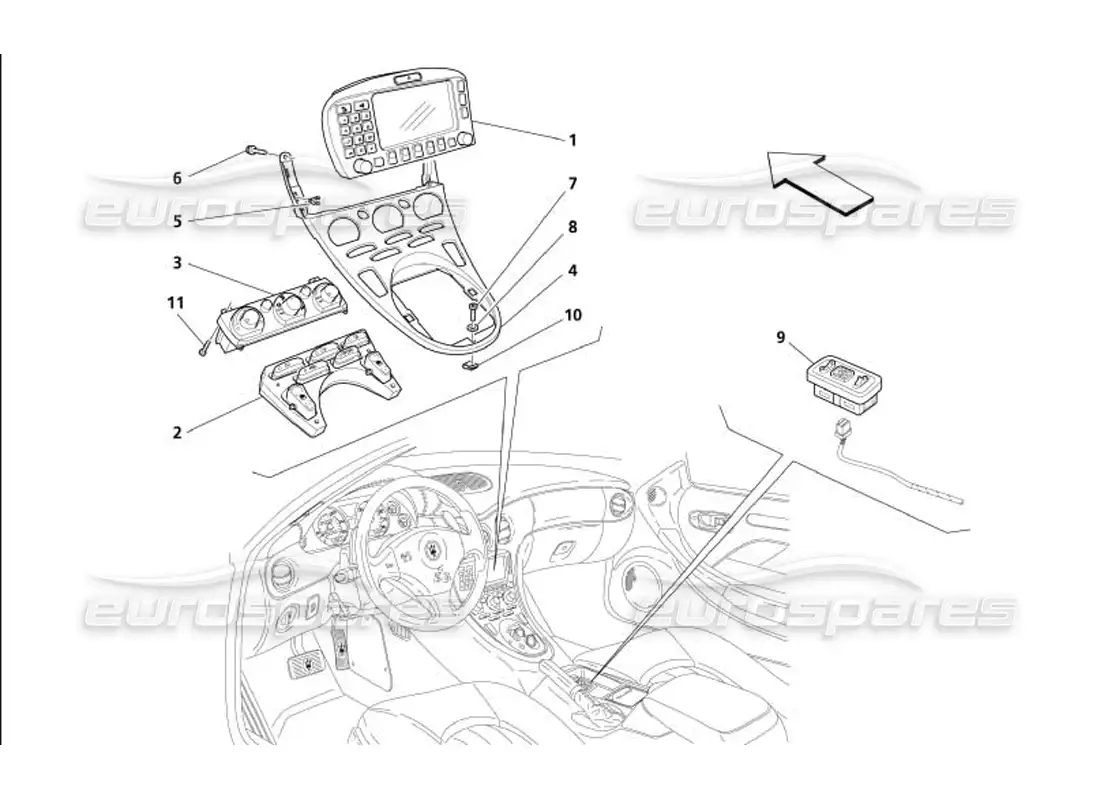 1
6
7
5
8
3
4
11
10
9
2
eurospares
eurospares
eurospares
eurospares