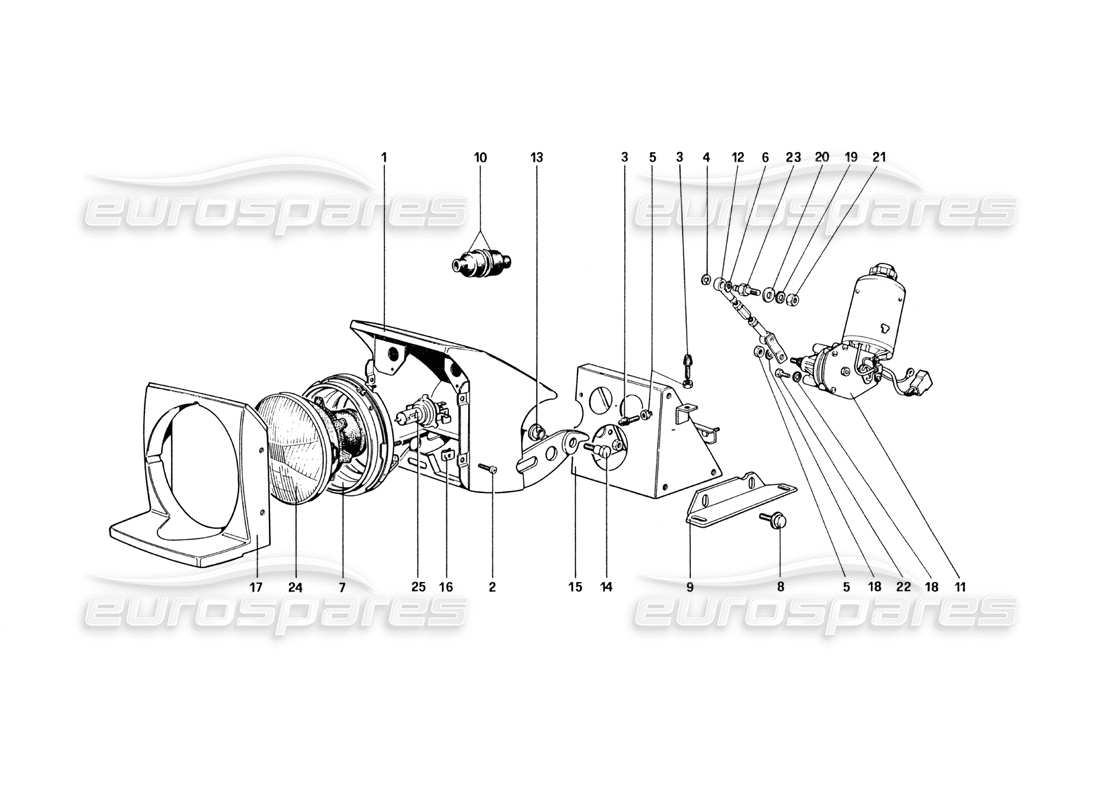 1
10
13
3
5
3
4
12
6
23
20
19
21

eurospares
eurospares

17
24
7
25
16
2
15
14
9
8
5
18
22
18
11

eurospares
eurospares